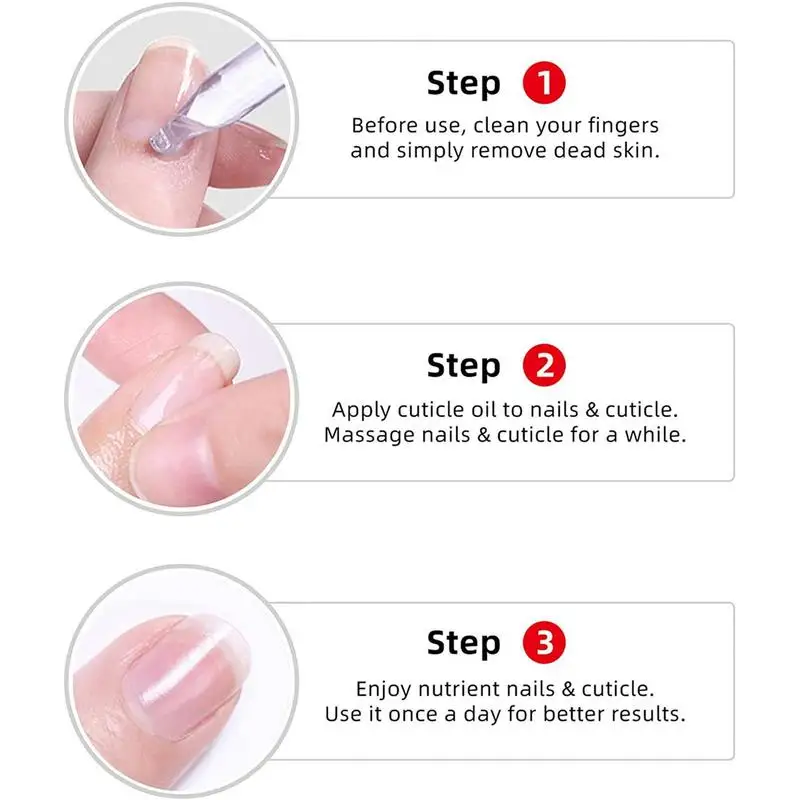 Step 1
Before use, clean your fingers and simply remove dead skin.

Step 2
Apply cuticle oil to nails & cuticle. Massage nails & cuticle for a while.

Step 3
Enjoy nutrient nails & cuticle. Use it once a day for better results.