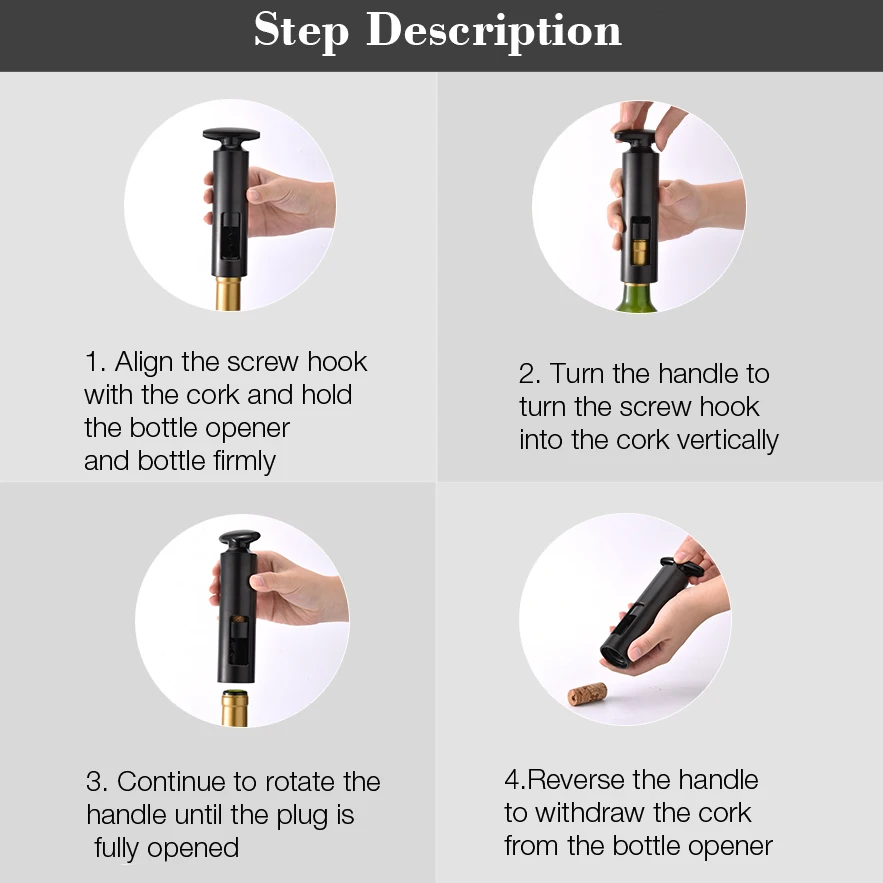 Step Description

1. Align the screw hook with the cork and hold the bottle opener and bottle firmly

2. Turn the handle to turn the screw hook into the cork vertically

3. Continue to rotate the handle until the plug is fully opened

4.Reverse the handle to withdraw the cork from the bottle opener