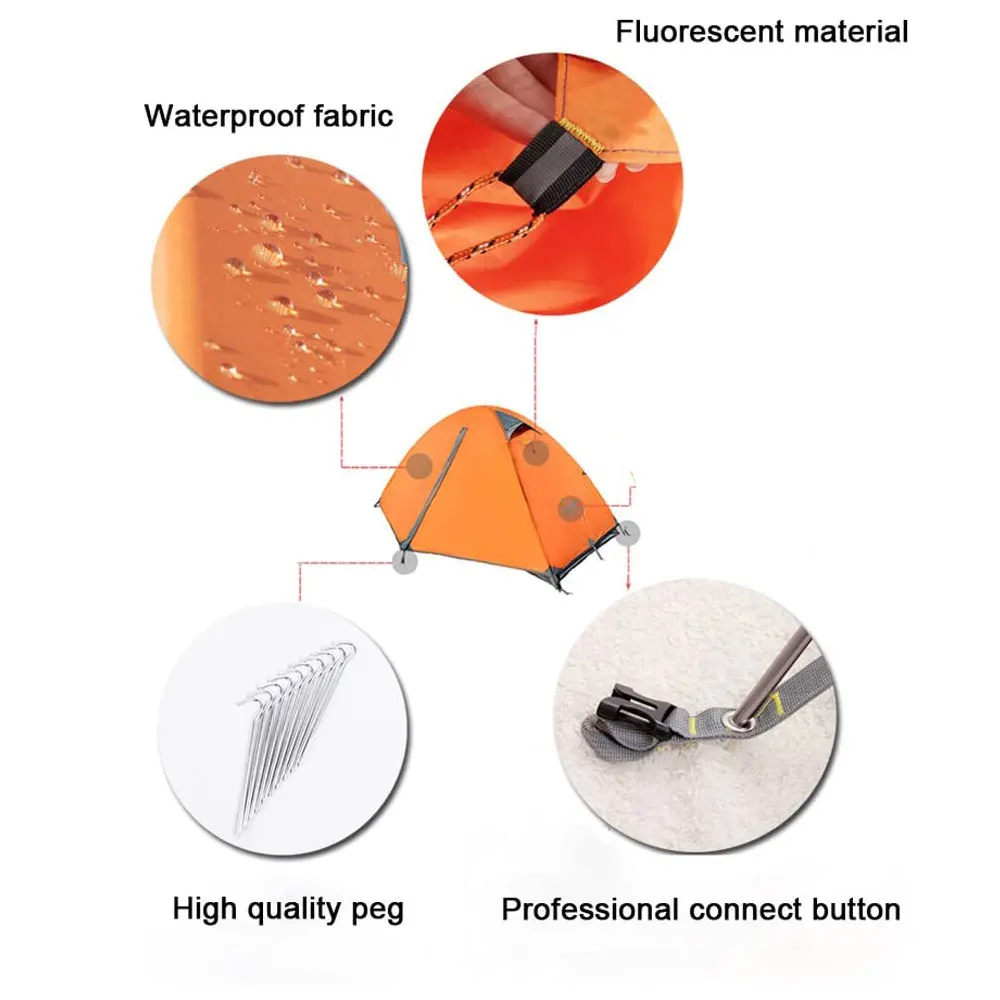 Fluorescent material

Waterproof fabric

High quality peg

Professional connect button