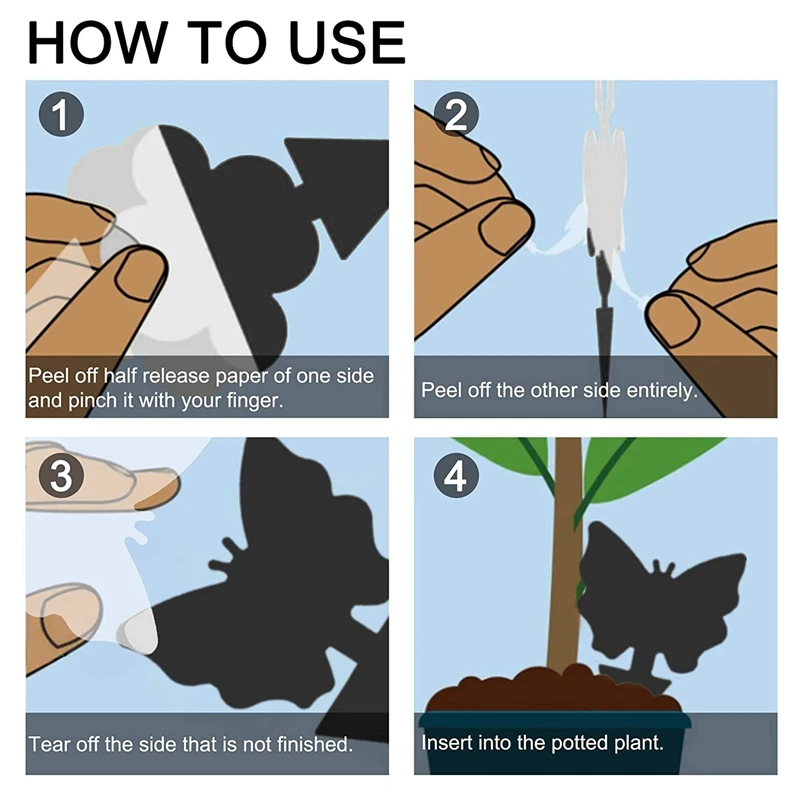 HOW TO USE

1

Peel off half release paper of one side and pinch it with your finger.

2

Peel off the other side entirely.

3

Tear off the side that is not finished.

4

Insert into the potted plant.