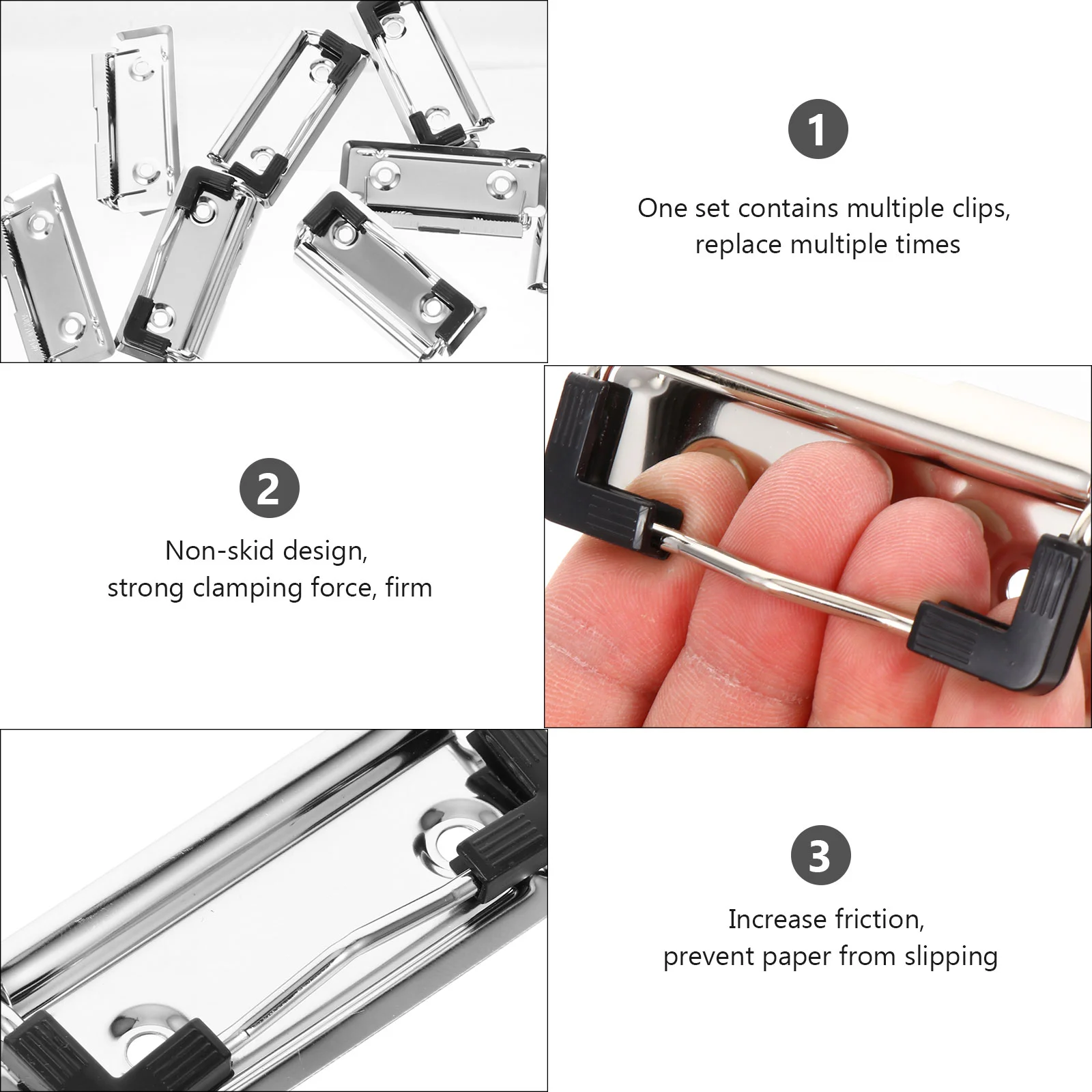 1

One set contains multiple clips, replace multiple times

2

Non-skid design, strong clamping force, firm

3

Increase friction, prevent paper from slipping