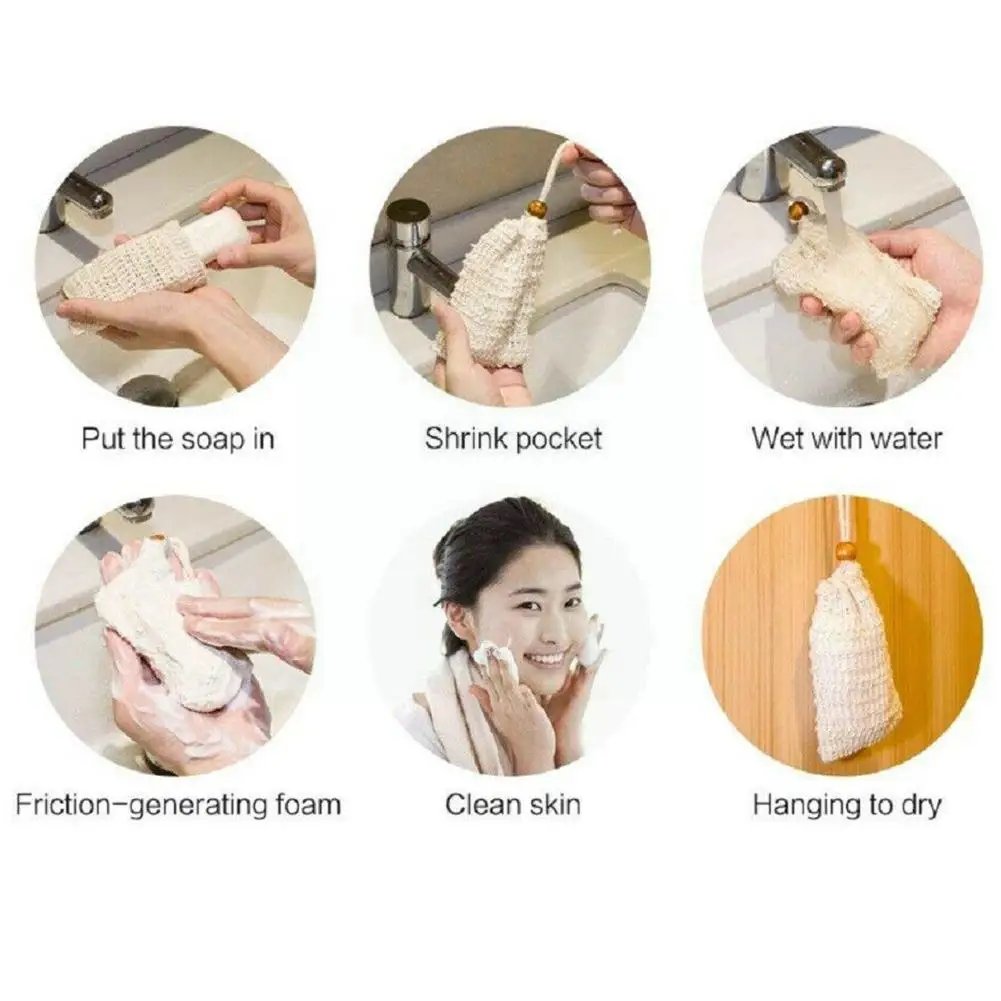 Put the soap in

Shrink pocket

Wet with water

Friction-generating foam

Clean skin

Hanging to dry