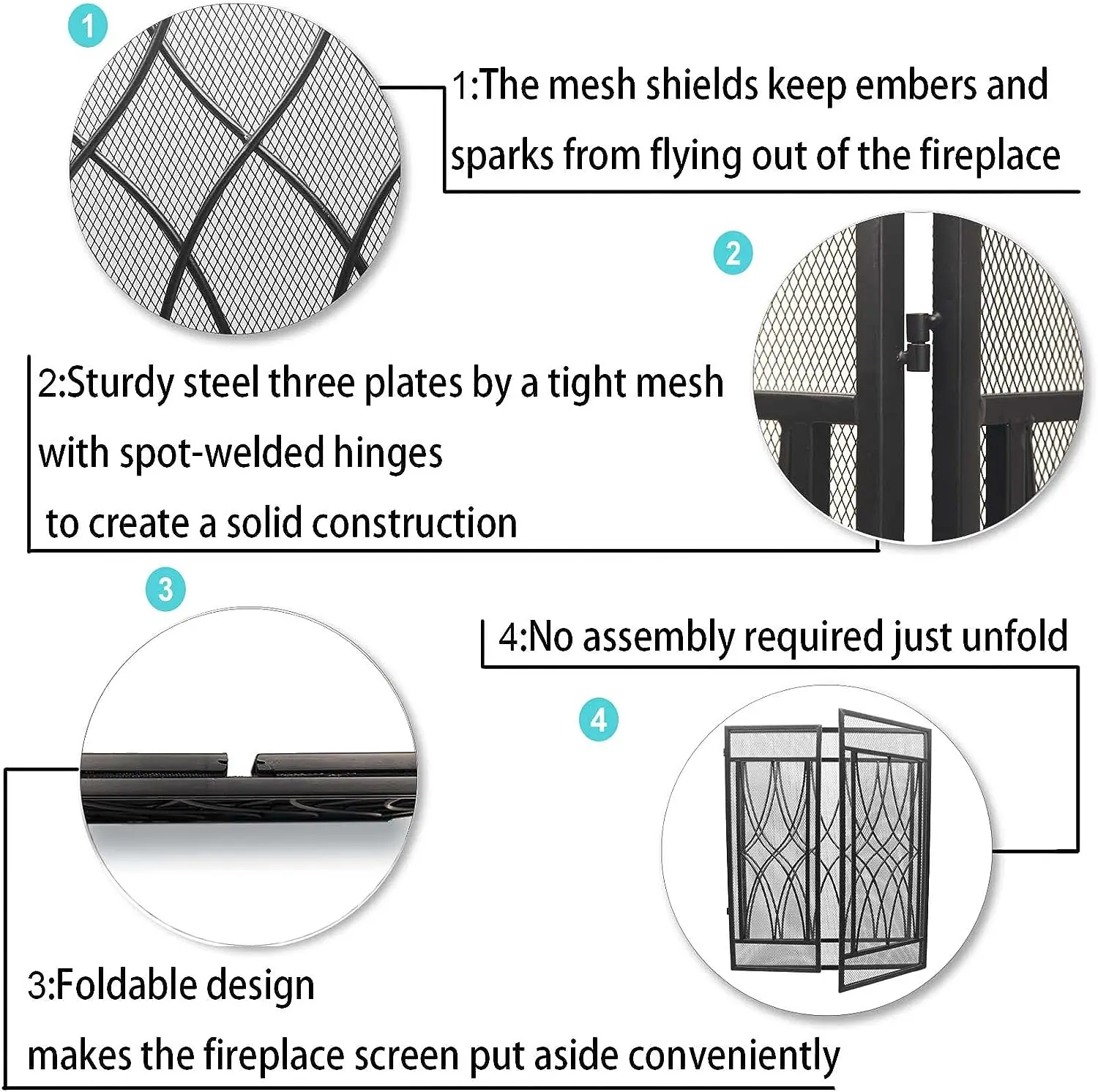 1

1:The mesh shields keep embers and sparks from flying out of the fireplace

2

2:Sturdy steel three plates by a tight mesh with spot-welded hinges to create a solid construction

3

4:No assembly required just unfold

4

3:Foldable design makes the fireplace screen put aside conveniently