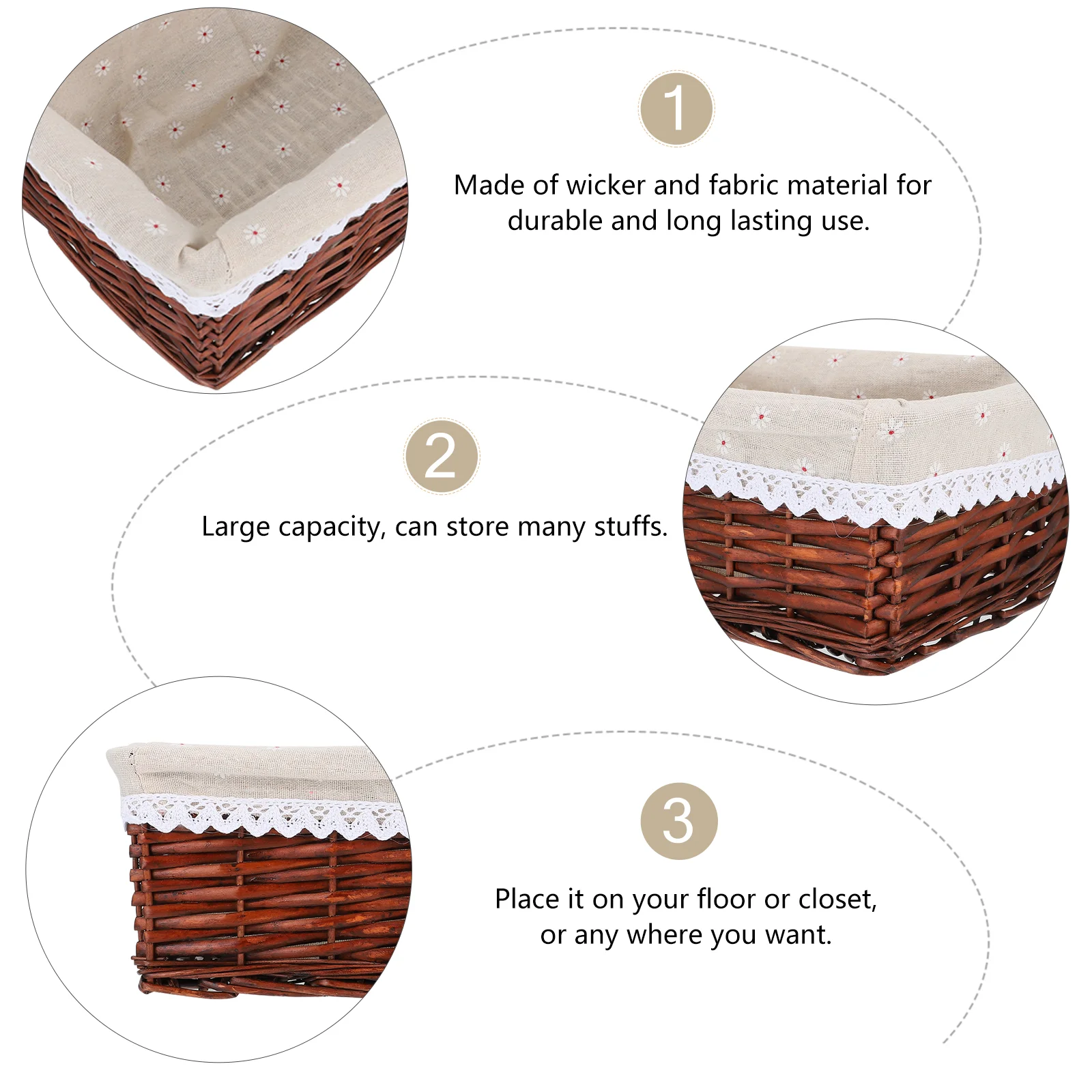 1

Made of wicker and fabric material for durable and long lasting use.

2

Large capacity, can store many stuffs.

3

Place it on your floor or closet, or any where you want.