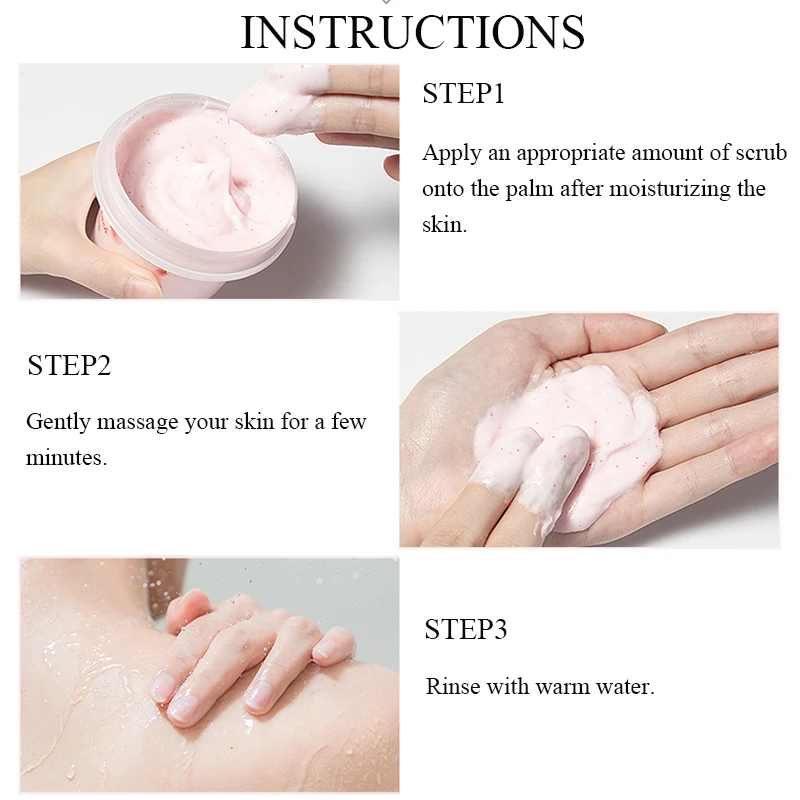 INSTRUCTIONS

STEP1

Apply an appropriate amount of scrub onto the palm after moisturizing the skin.

STEP2

Gently massage your skin for a few minutes.

STEP3

Rinse with warm water.