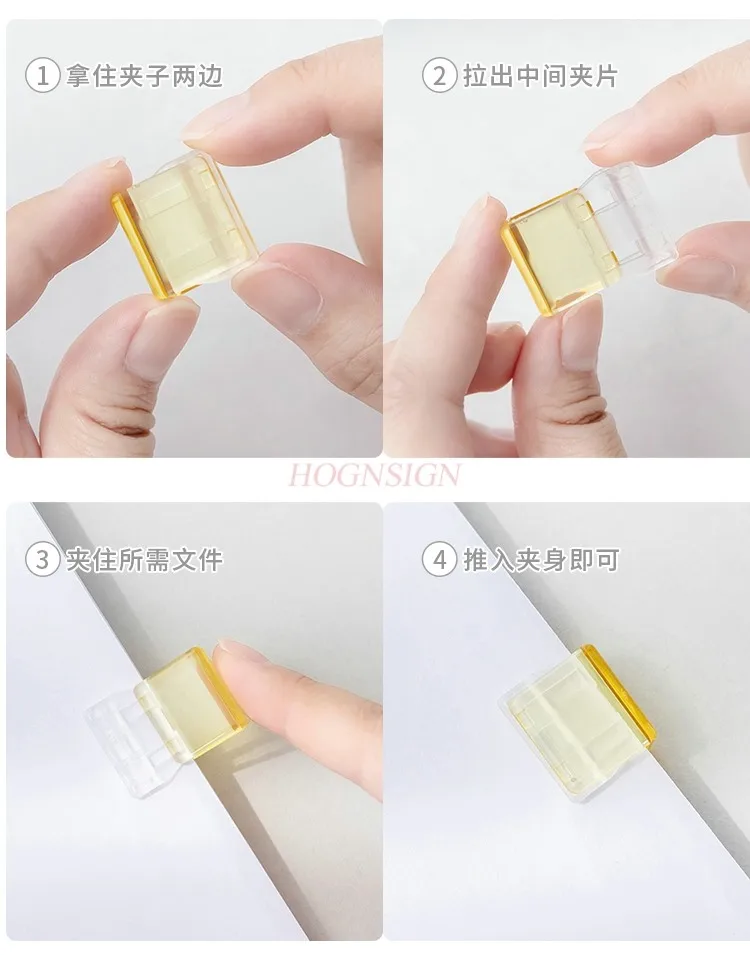 ① 拿住夹子两边

② 拉出中间夹片

HOGNSIGN

③ 夹住所需文件

④ 推入夹身即可