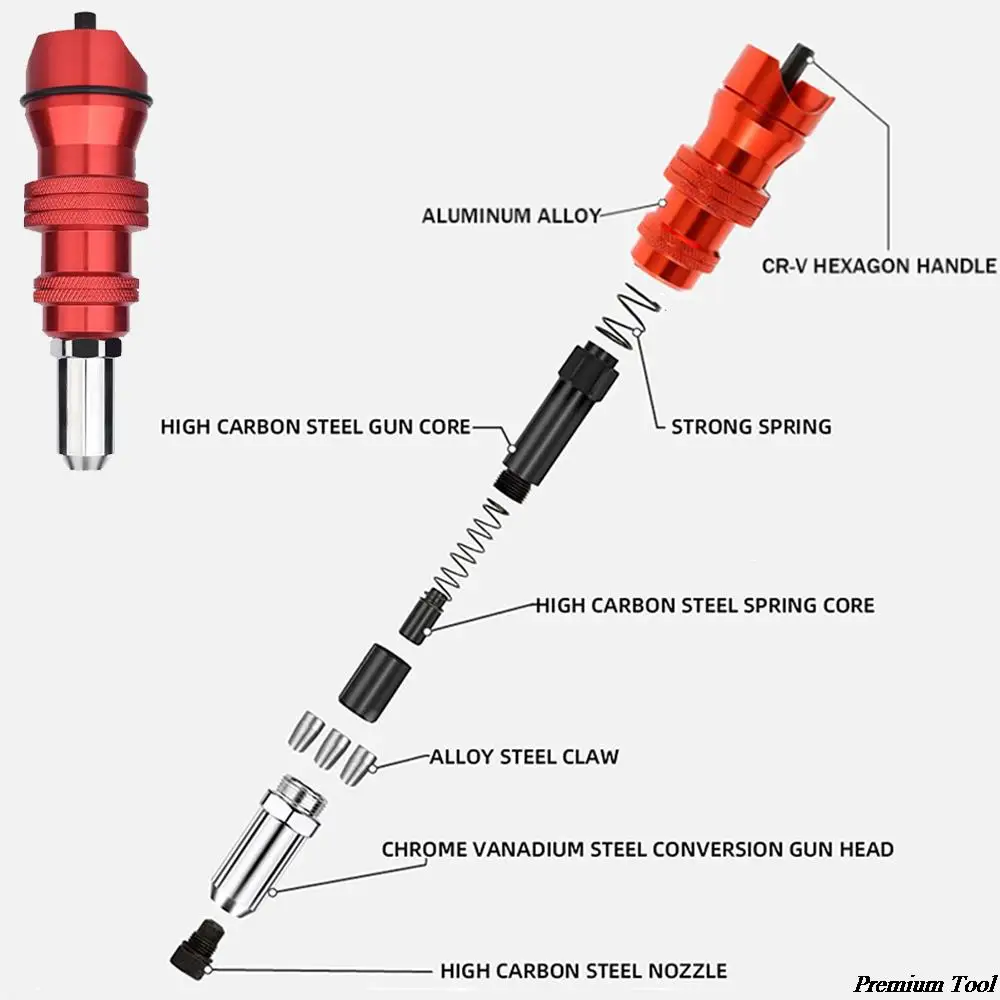 ALUMINUM ALLOY

CR-V HEXAGON HANDLE

HIGH CARBON STEEL GUN CORE

STRONG SPRING

HIGH CARBON STEEL SPRING CORE

ALLOY STEEL CLAW

CHROME VANADIUM STEEL CONVERSION GUN HEAD

HIGH CARBON STEEL NOZZLE

Premium Tool