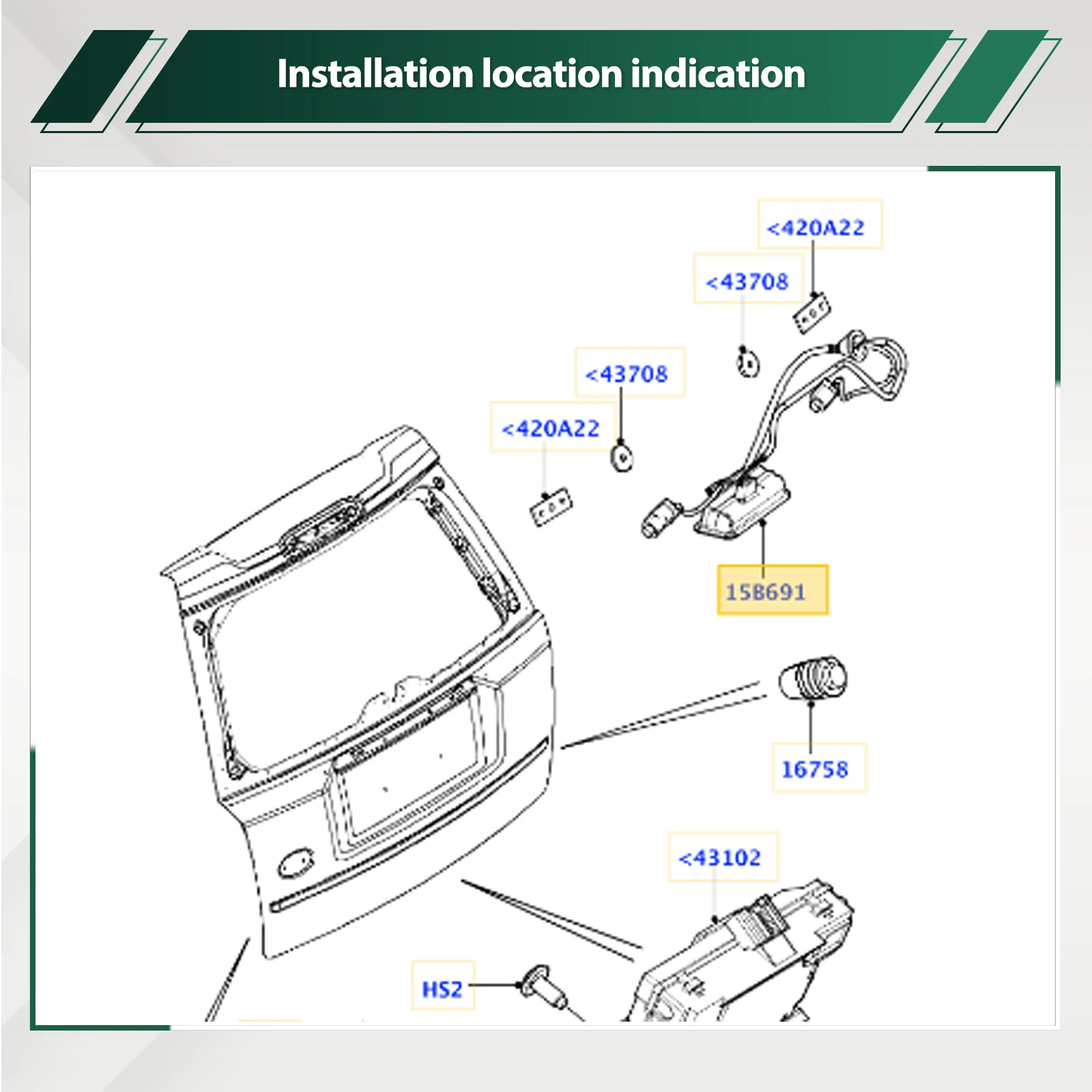 Installation location indication

<420A22

<43708

<43708

<420A22

15B691

16758

<43102

HS2