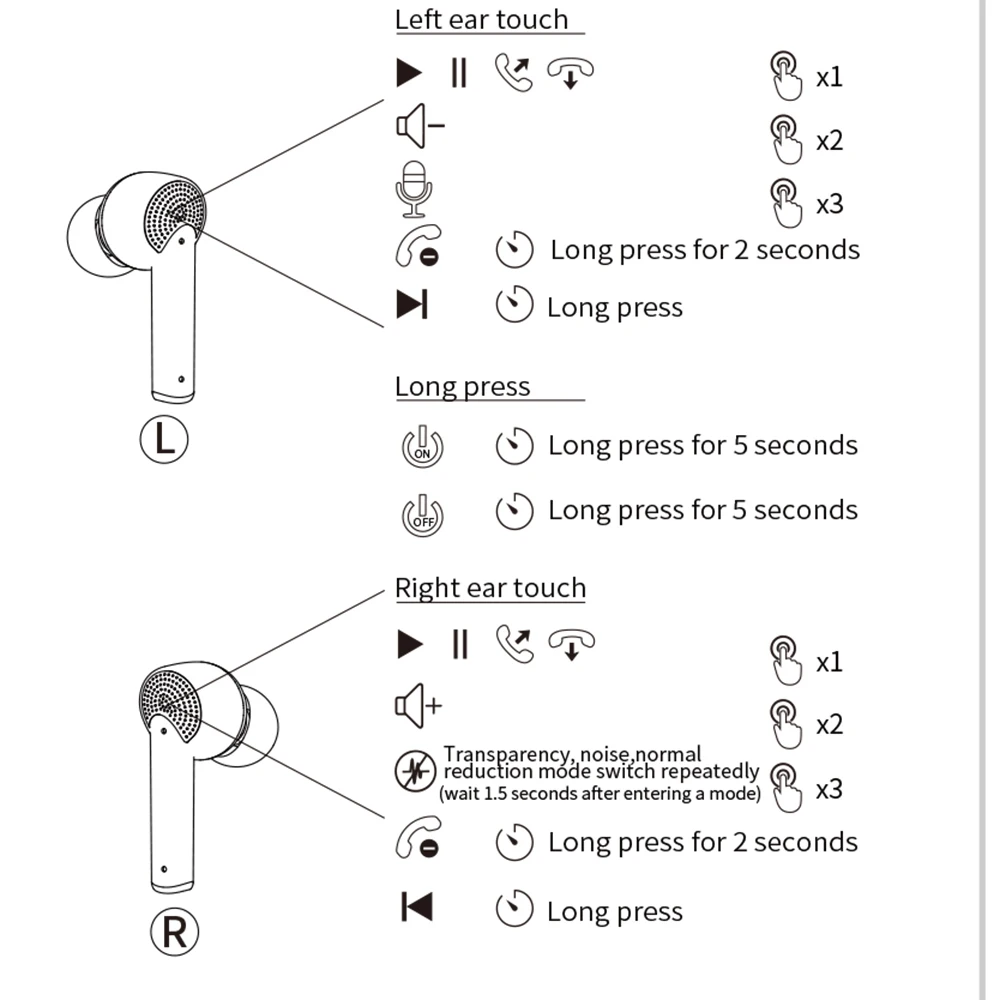 Left ear touch

x1

x2

x3

Long press for 2 seconds

Long press

L

Long press

ON

Long press for 5 seconds

OFF

Long press for 5 seconds

Right ear touch

x1

x2

Transparency, noise,normal reduction mode switch repeatedly (wait 1.5 seconds after entering a mode)

x3

Long press for 2 seconds

Long press

R