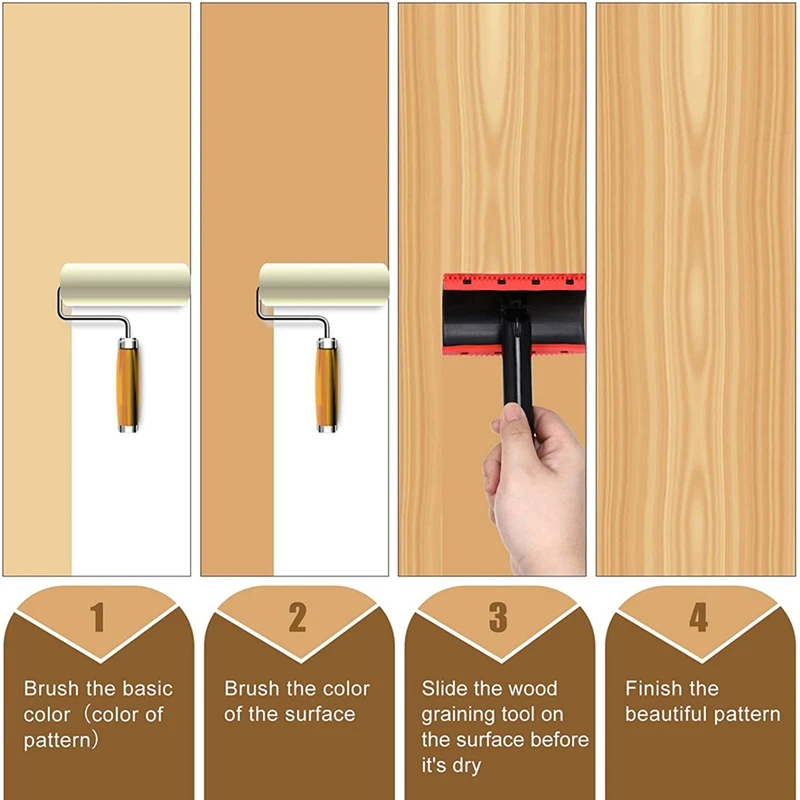 1

Brush the basic color（color of pattern）

2

Brush the color of the surface

3

Slide the wood graining tool on the surface before it's dry

4

Finish the beautiful pattern