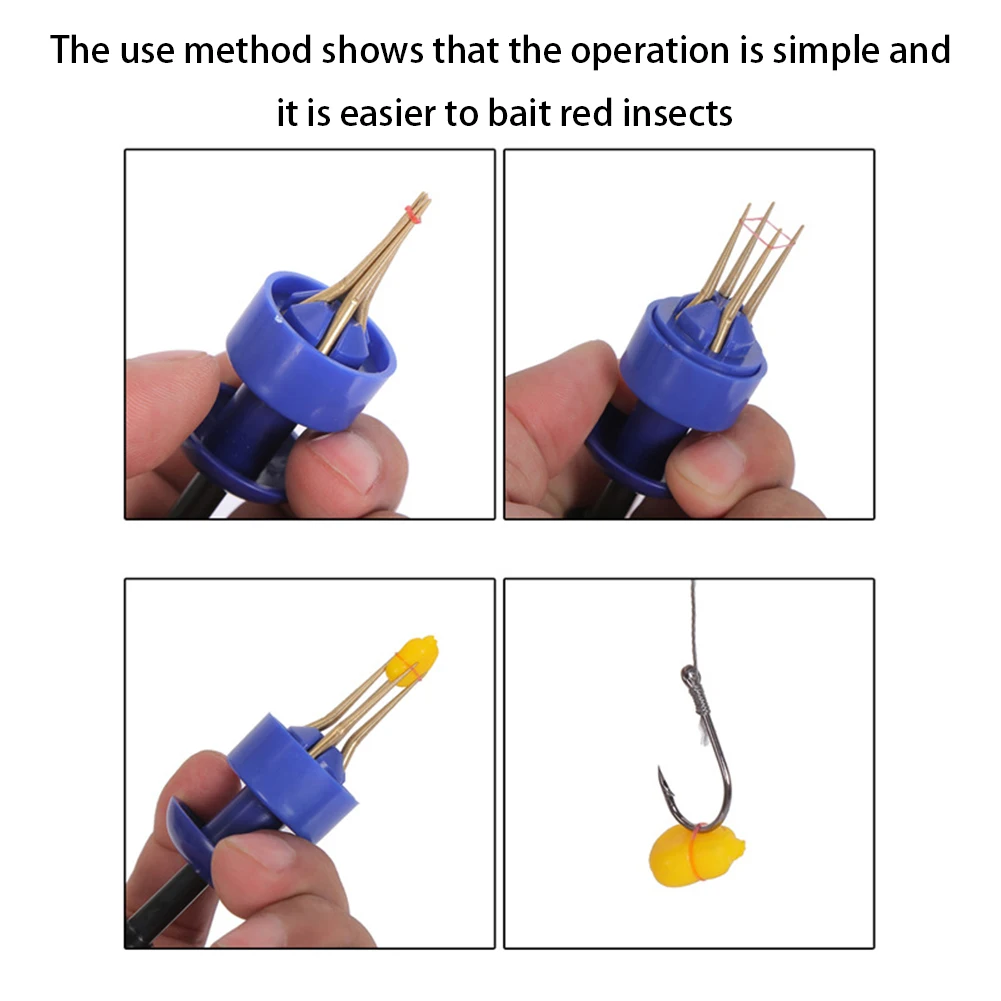 The use method shows that the operation is simple and it is easier to bait red insects