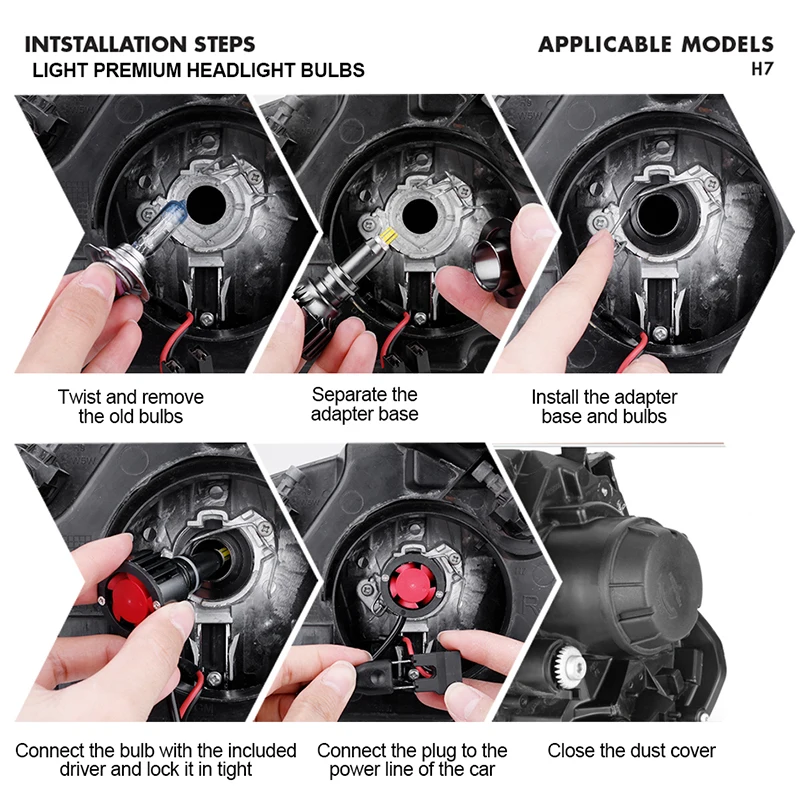 INTSTALLATION STEPS
LIGHT PREMIUM HEADLIGHT BULBS

APPLICABLE MODELS
H7

Twist and remove the old bulbs

Separate the adapter base

Install the adapter base and bulbs

Connect the bulb with the included driver and lock it in tight

Connect the plug to the power line of the car

Close the dust cover