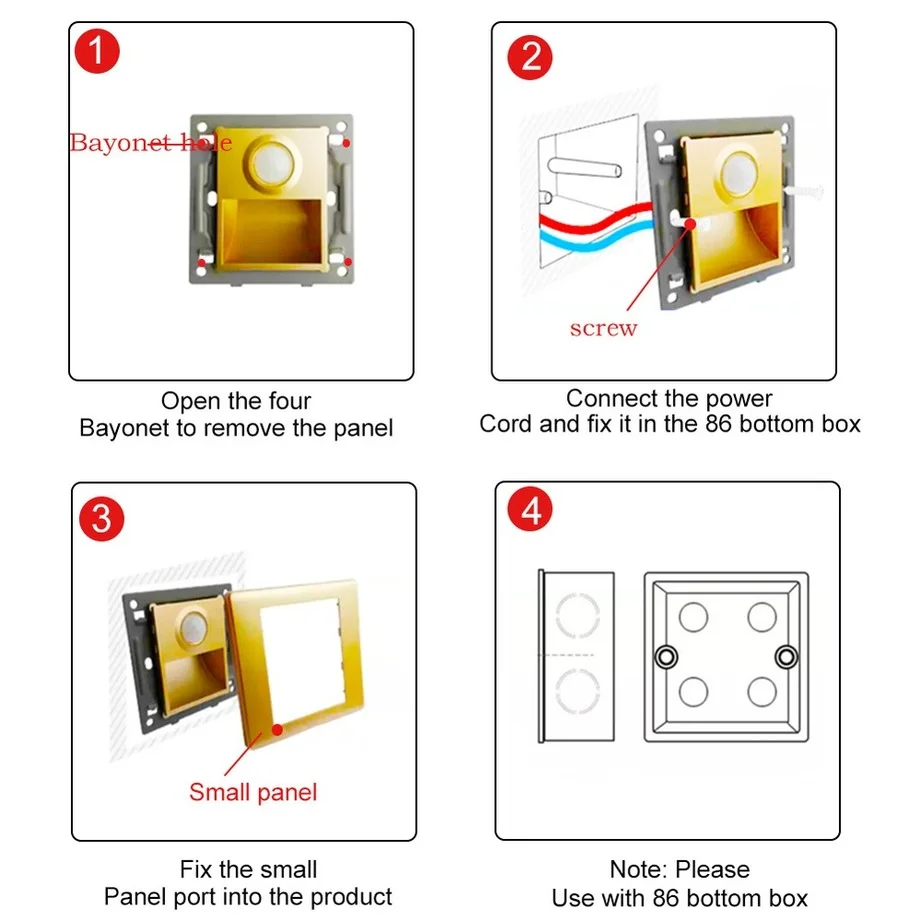 1

Bayonet hole

Open the four
Bayonet to remove the panel

2

screw

Connect the power
Cord and fix it in the 86 bottom box

3

Small panel

Fix the small
Panel port into the product

4

Note: Please
Use with 86 bottom box