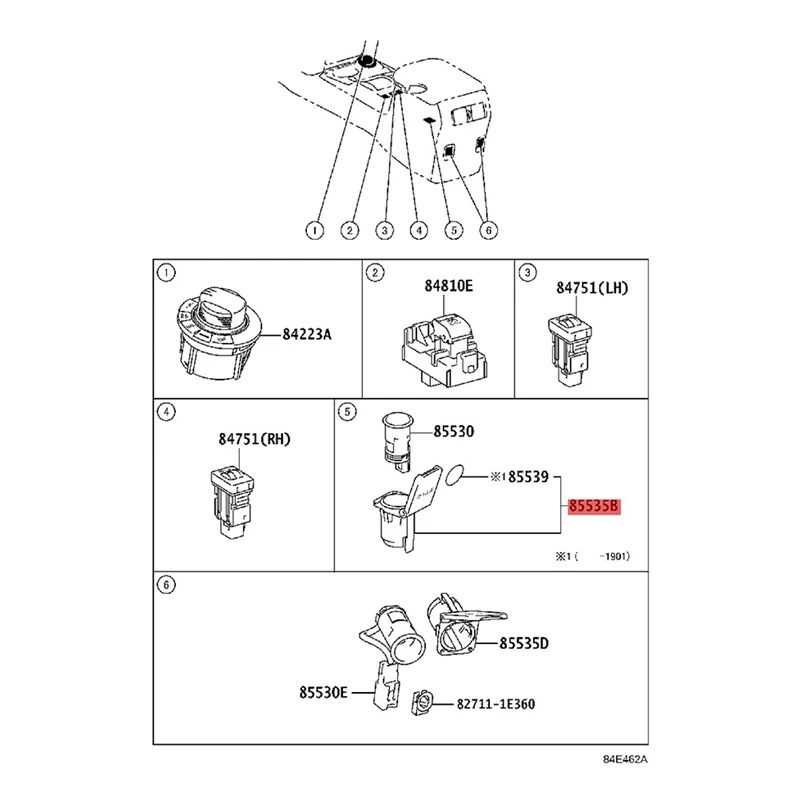 1 2 3 4 5 6

1
84223A

2
84810E

3
84751(LH)

4
84751(RH)

5
85530
※1 85539
85535B
※1 ( -1901)

6
85535D
85530E
82711-1E360

84E462A