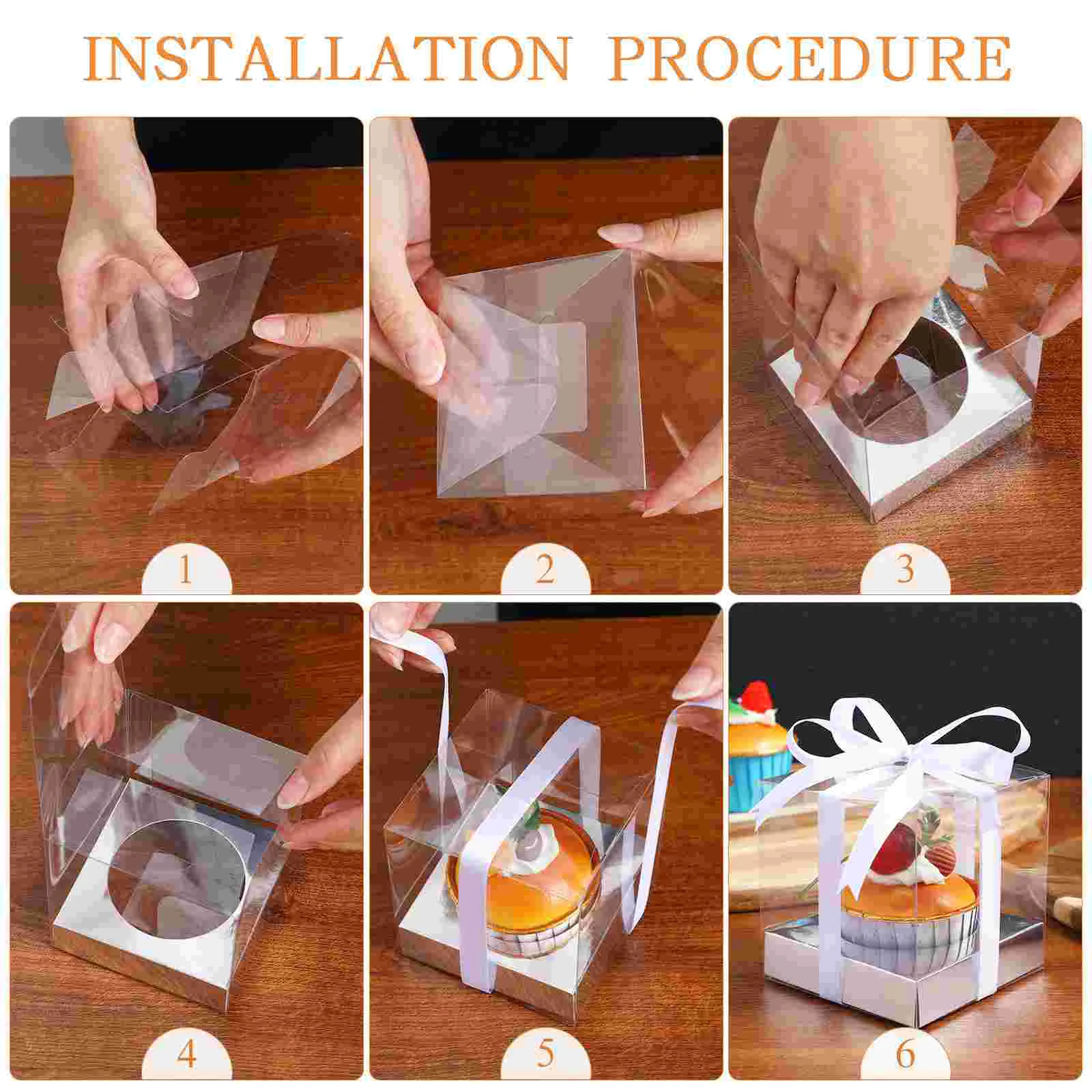 INSTALLATION PROCEDURE

1

2

3

4

5

6