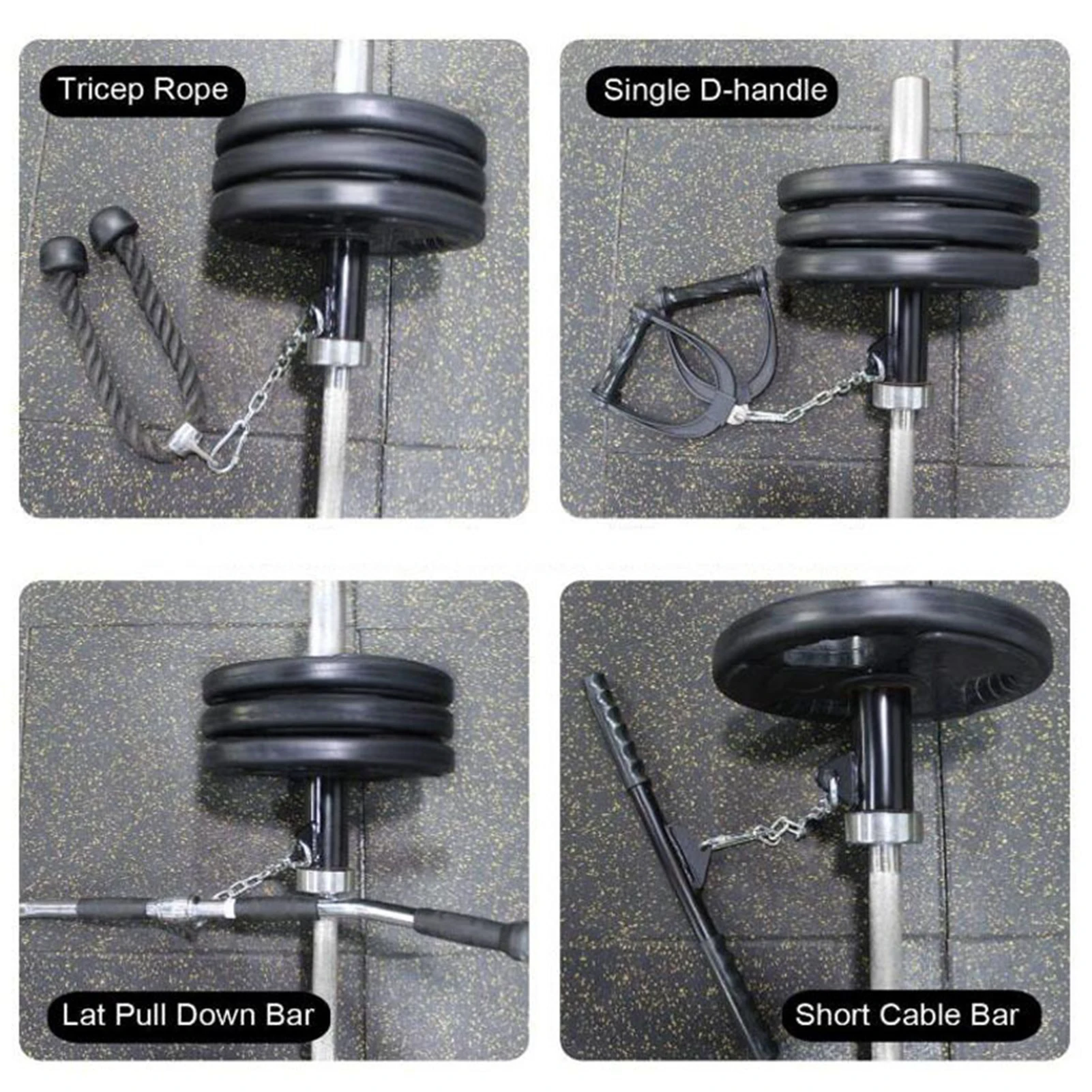 Tricep Rope

Single D-handle

Lat Pull Down Bar

Short Cable Bar