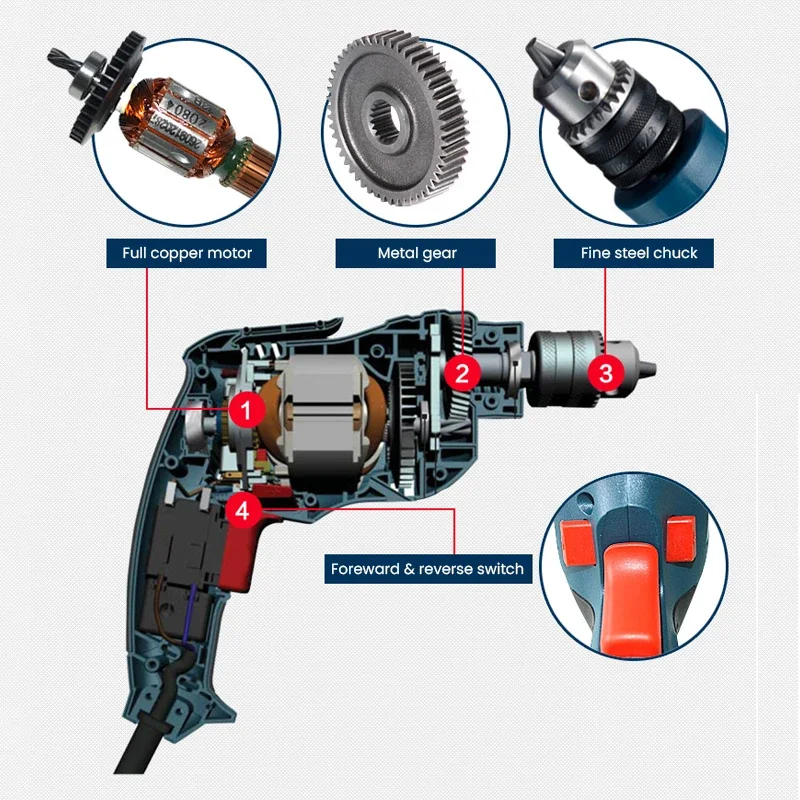 Full copper motor

Metal gear

Fine steel chuck

1

2

3

4

Foreward & reverse switch