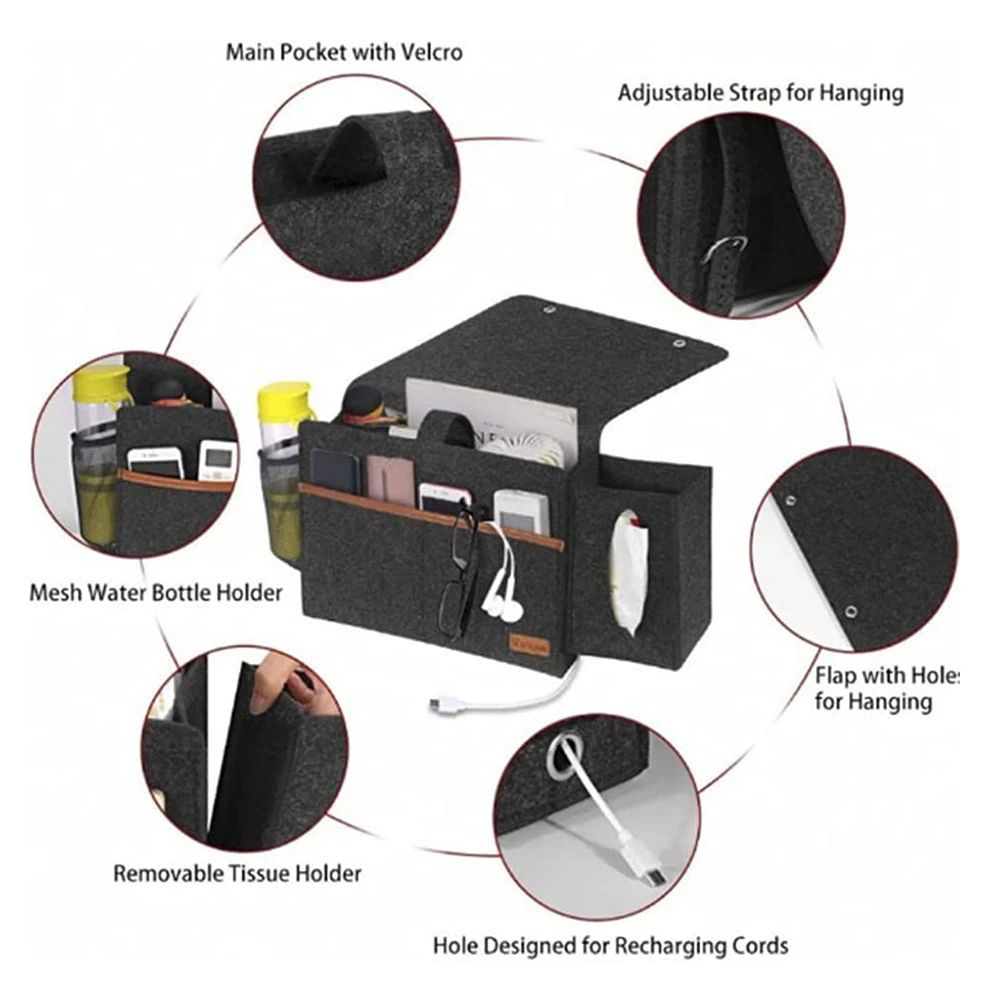 Main Pocket with Velcro

Adjustable Strap for Hanging

Mesh Water Bottle Holder

Flap with Holes for Hanging

Removable Tissue Holder

Hole Designed for Recharging Cords