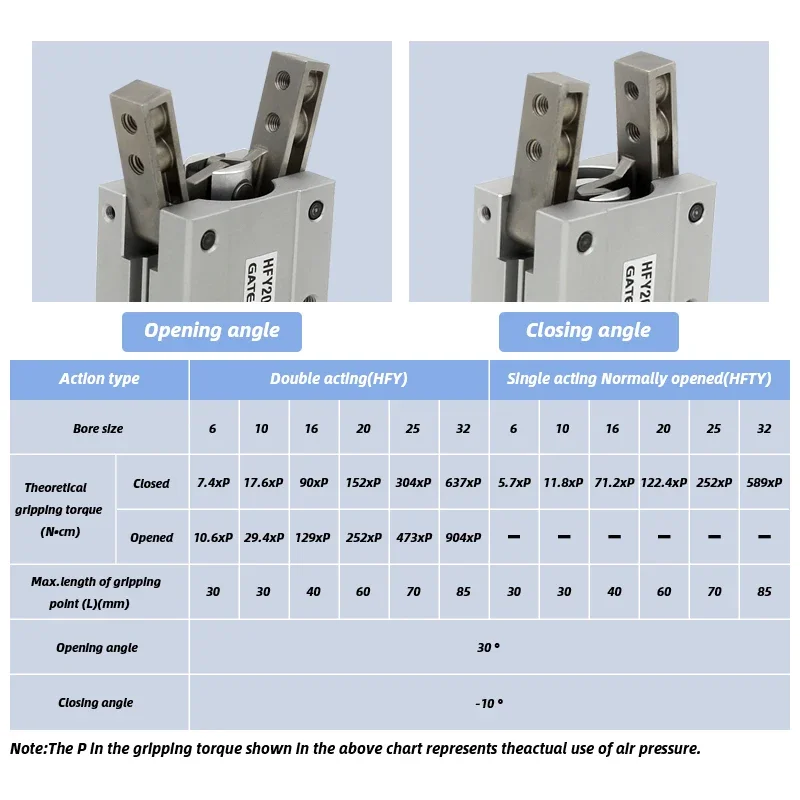 HFY20
GATE

HFY2
GATE

Opening angle

Closing angle

| Action type | | Double acting(HFY) | | | | | | Single acting Normally opened(HFTY) | | | | | |
|---|---|---|---|---|---|---|---|---|---|---|---|---|---|
| Bore size | | 6 | 10 | 16 | 20 | 25 | 32 | 6 | 10 | 16 | 20 | 25 | 32 |
| Theoretical gripping torque (N•cm) | Closed | 7.4xP | 17.6xP | 90xP | 152xP | 304xP | 637xP | 5.7xP | 11.8xP | 71.2xP | 122.4xP | 252xP | 589xP |
| | Opened | 10.6xP | 29.4xP | 129xP | 252xP | 473xP | 904xP | — | — | — | — | — | — |
| Max.length of gripping point (L)(mm) | | 30 | 30 | 40 | 60 | 70 | 85 | 30 | 30 | 40 | 60 | 70 | 85 |
| Opening angle | | 30 ° | | | | | | | | | | | |
| Closing angle | | -10 ° | | | | | | | | | | | |

Note:The P in the gripping torque shown in the above chart represents theactual use of air pressure.