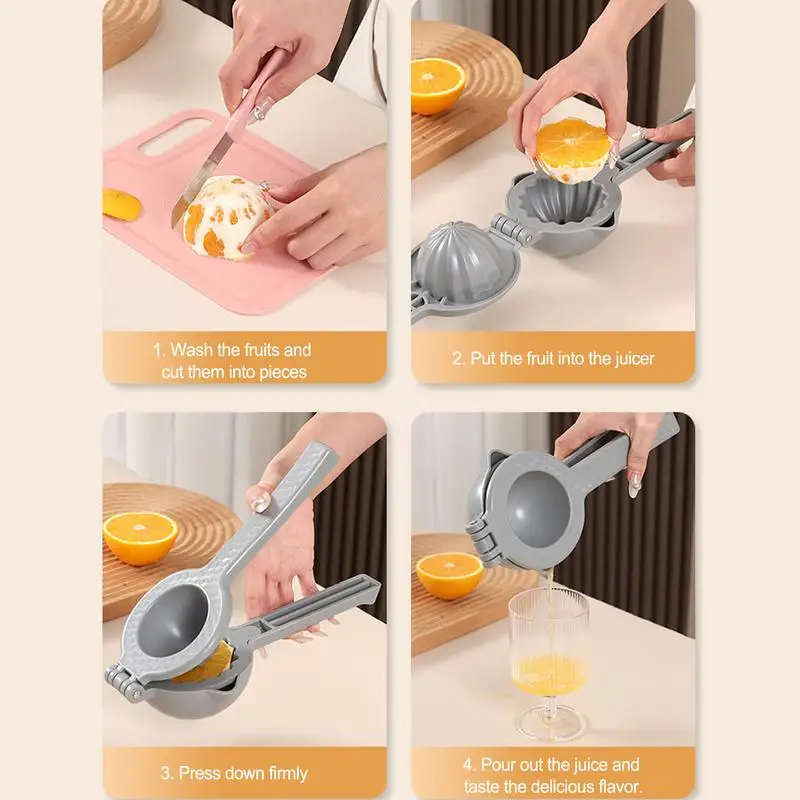 1. Wash the fruits and cut them into pieces

2. Put the fruit into the juicer

3. Press down firmly

4. Pour out the juice and taste the delicious flavor.