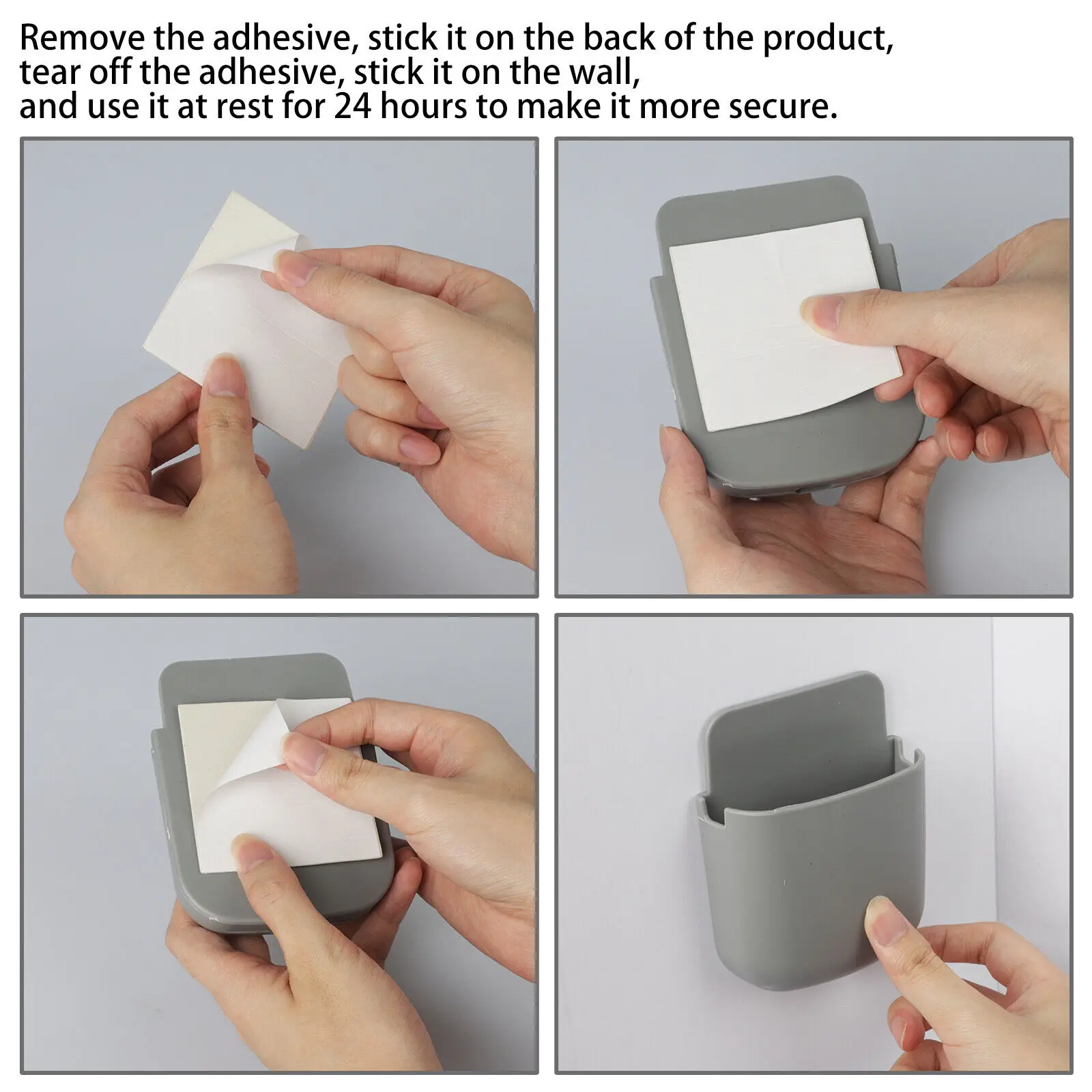 Remove the adhesive, stick it on the back of the product, tear off the adhesive, stick it on the wall, and use it at rest for 24 hours to make it more secure.