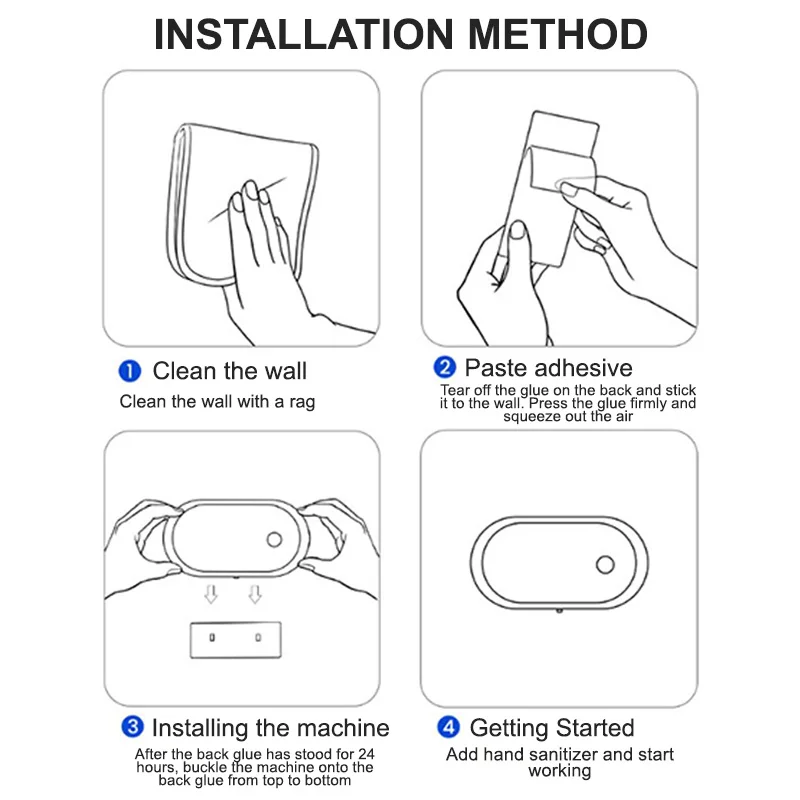 INSTALLATION METHOD

1 Clean the wall
Clean the wall with a rag

2 Paste adhesive
Tear off the glue on the back and stick it to the wall. Press the glue firmly and squeeze out the air

3 Installing the machine
After the back glue has stood for 24 hours, buckle the machine onto the back glue from top to bottom

4 Getting Started
Add hand sanitizer and start working