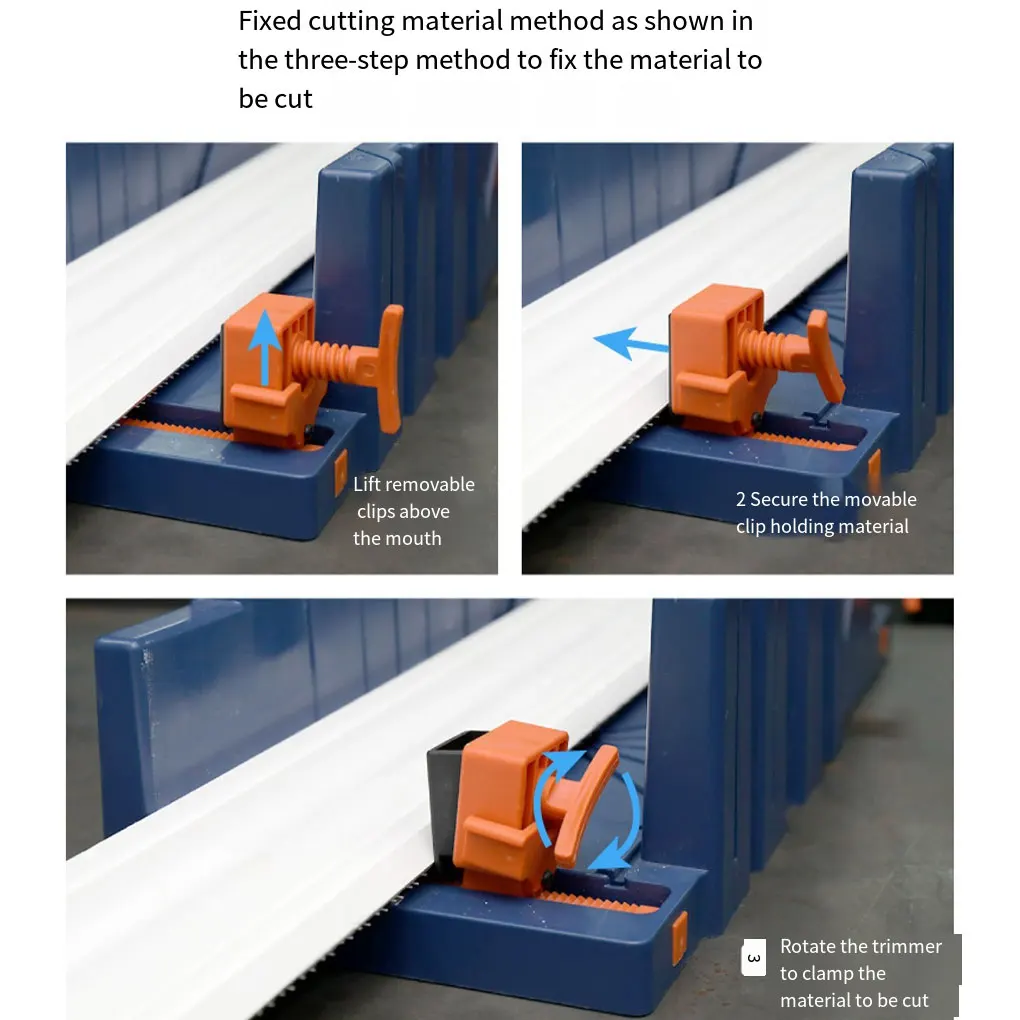 Fixed cutting material method as shown in the three-step method to fix the material to be cut

Lift removable clips above the mouth

2 Secure the movable clip holding material

3

Rotate the trimmer to clamp the material to be cut