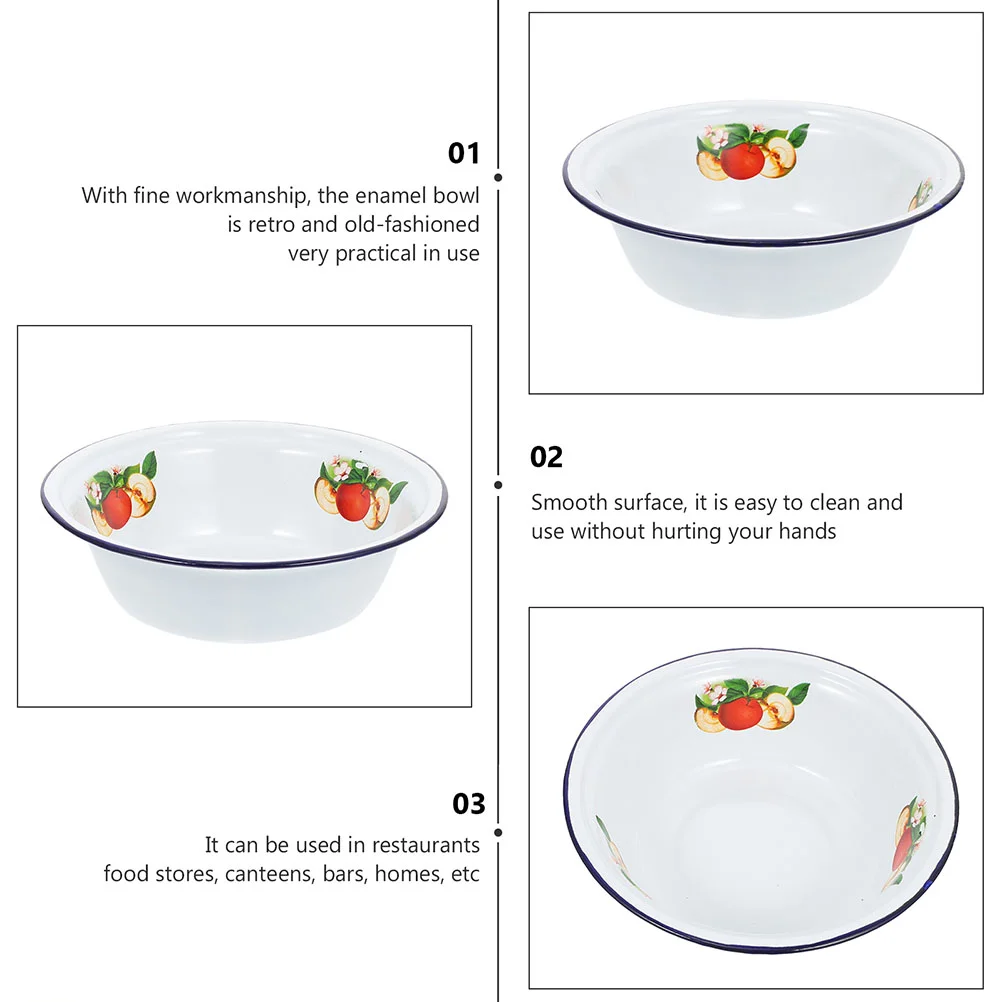 01

With fine workmanship, the enamel bowl is retro and old-fashioned very practical in use

02

Smooth surface, it is easy to clean and use without hurting your hands

03

It can be used in restaurants food stores, canteens, bars, homes, etc