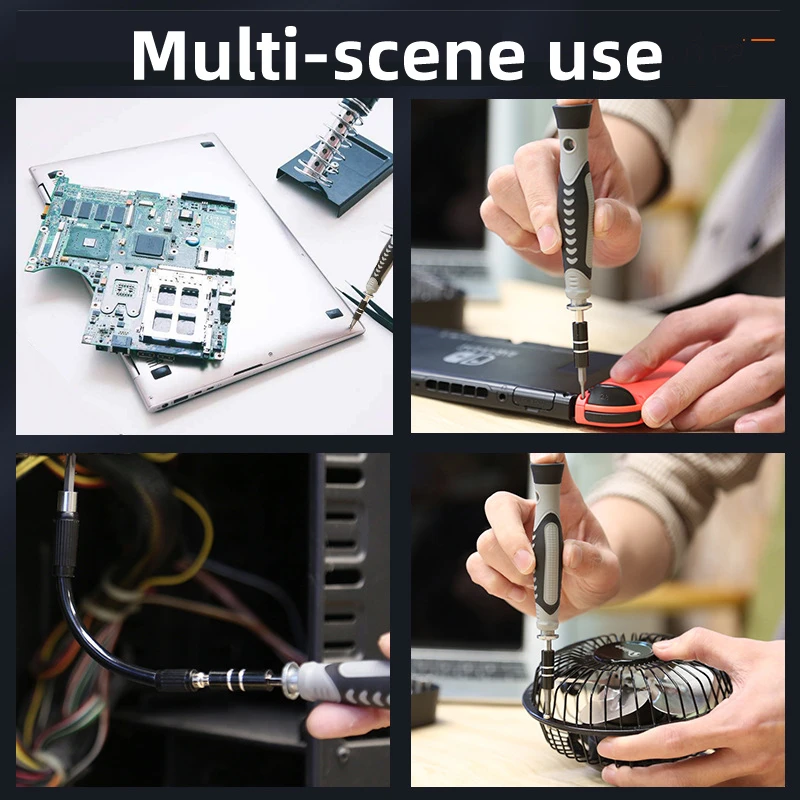 Multi-scene use