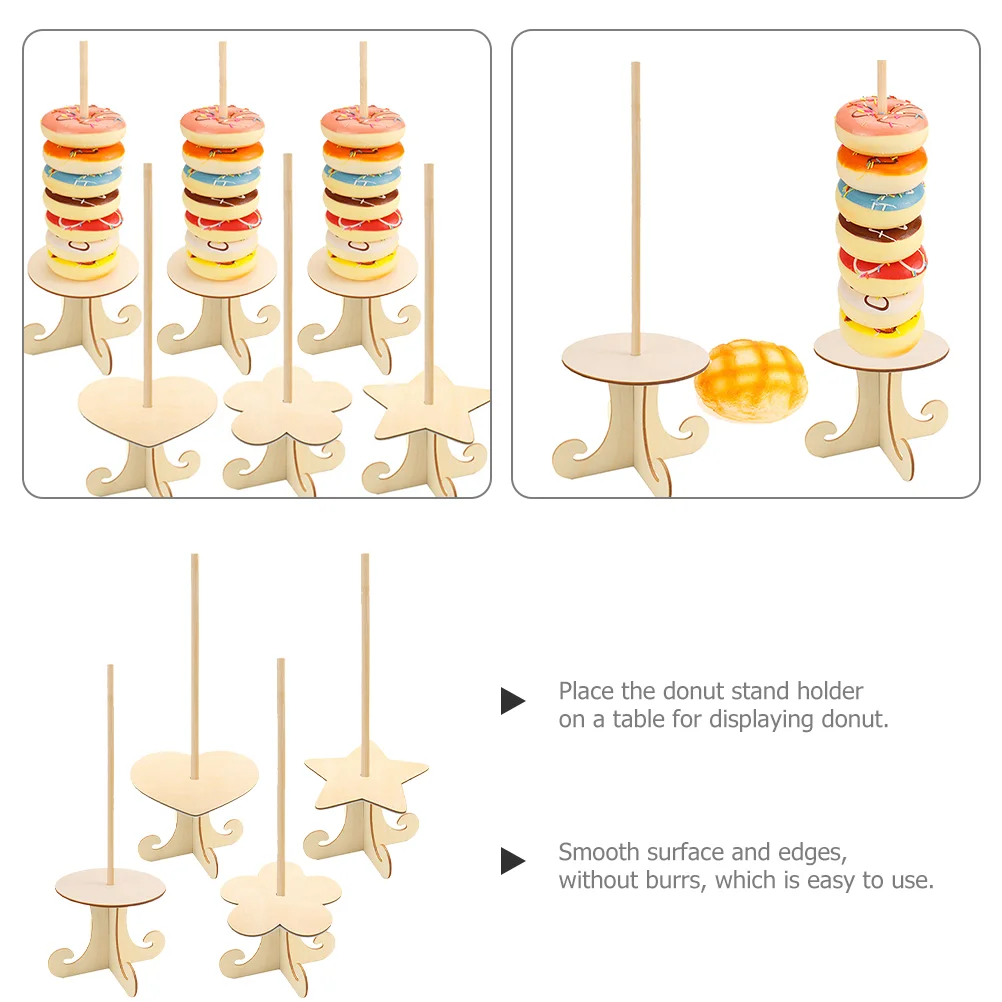 Place the donut stand holder on a table for displaying donut.

Smooth surface and edges, without burrs, which is easy to use.