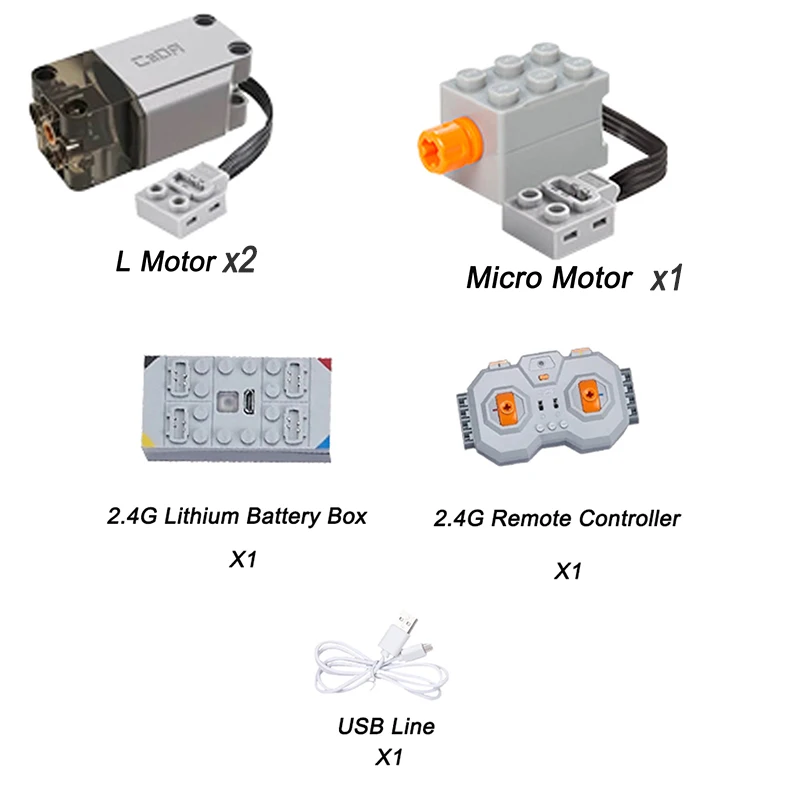 CaDA

L Motor x2

Micro Motor x1

2.4G Lithium Battery Box

X1

2.4G Remote Controller

X1

USB Line
X1