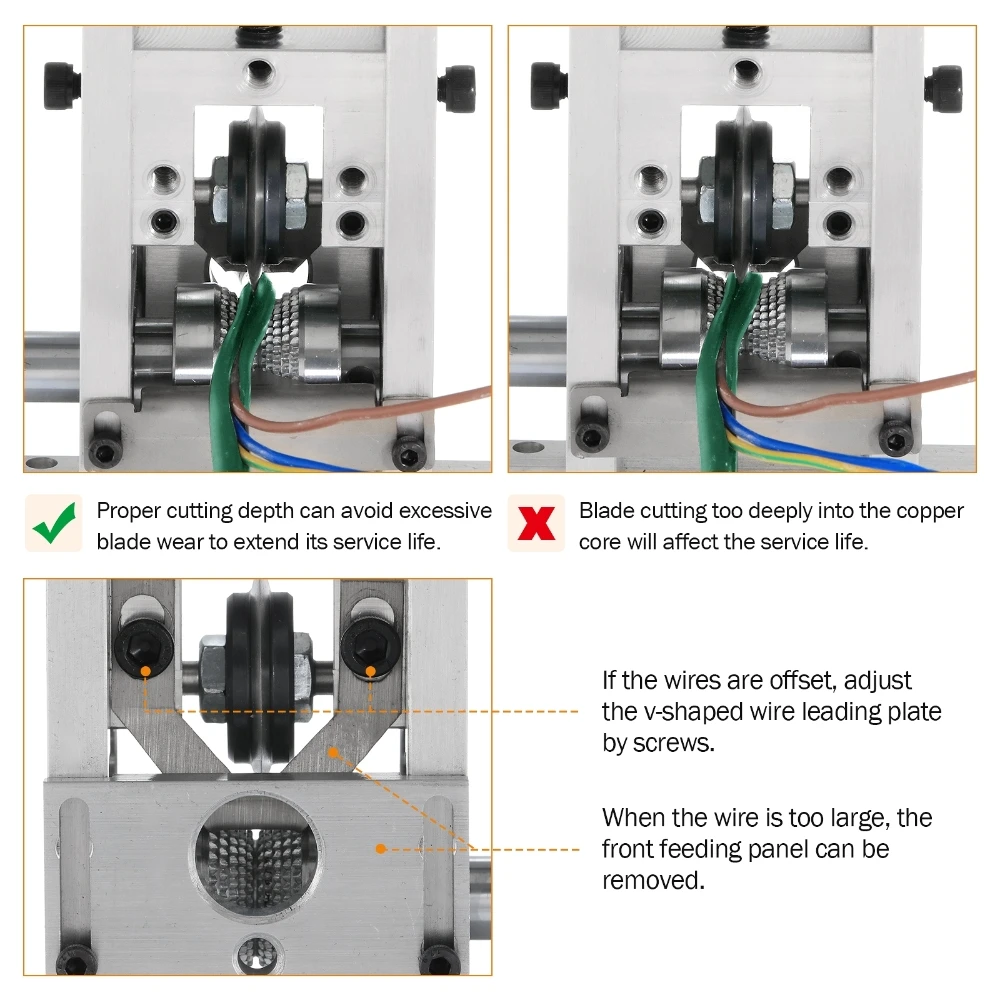 Proper cutting depth can avoid excessive blade wear to extend its service life.

Blade cutting too deeply into the copper core will affect the service life.

If the wires are offset, adjust the v-shaped wire leading plate by screws.

When the wire is too large, the front feeding panel can be removed.