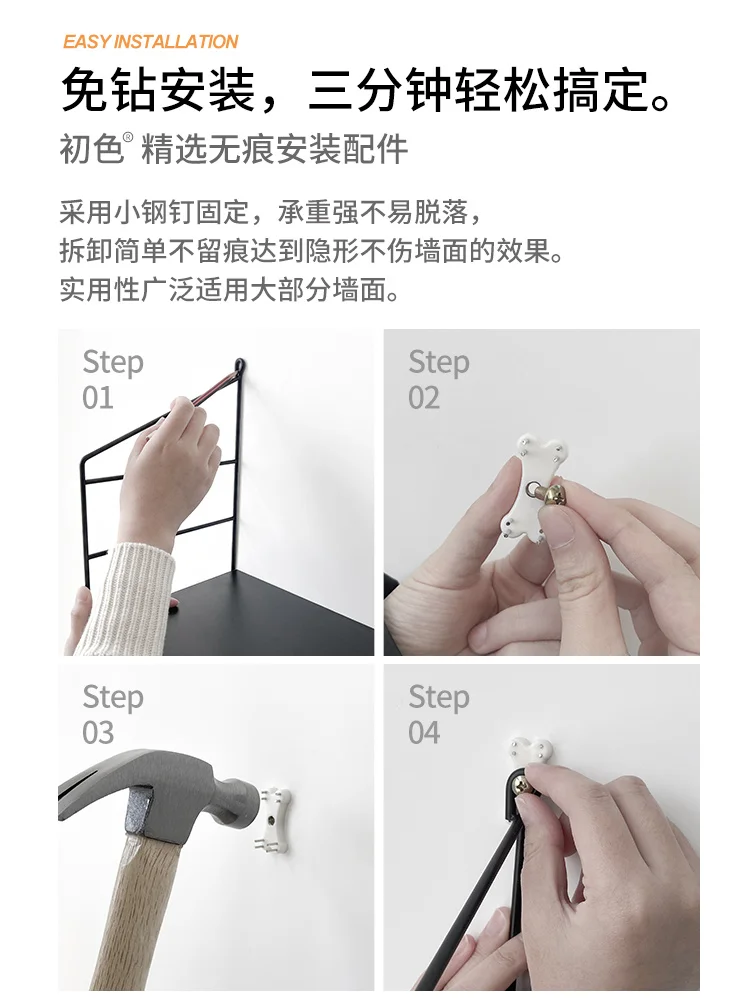 EASY INSTALLATION

免钻安装，三分钟轻松搞定。

初色® 精选无痕安装配件

采用小钢钉固定，承重强不易脱落，
拆卸简单不留痕达到隐形不伤墙面的效果。
实用性广泛适用大部分墙面。

Step 01

Step 02

Step 03

Step 04