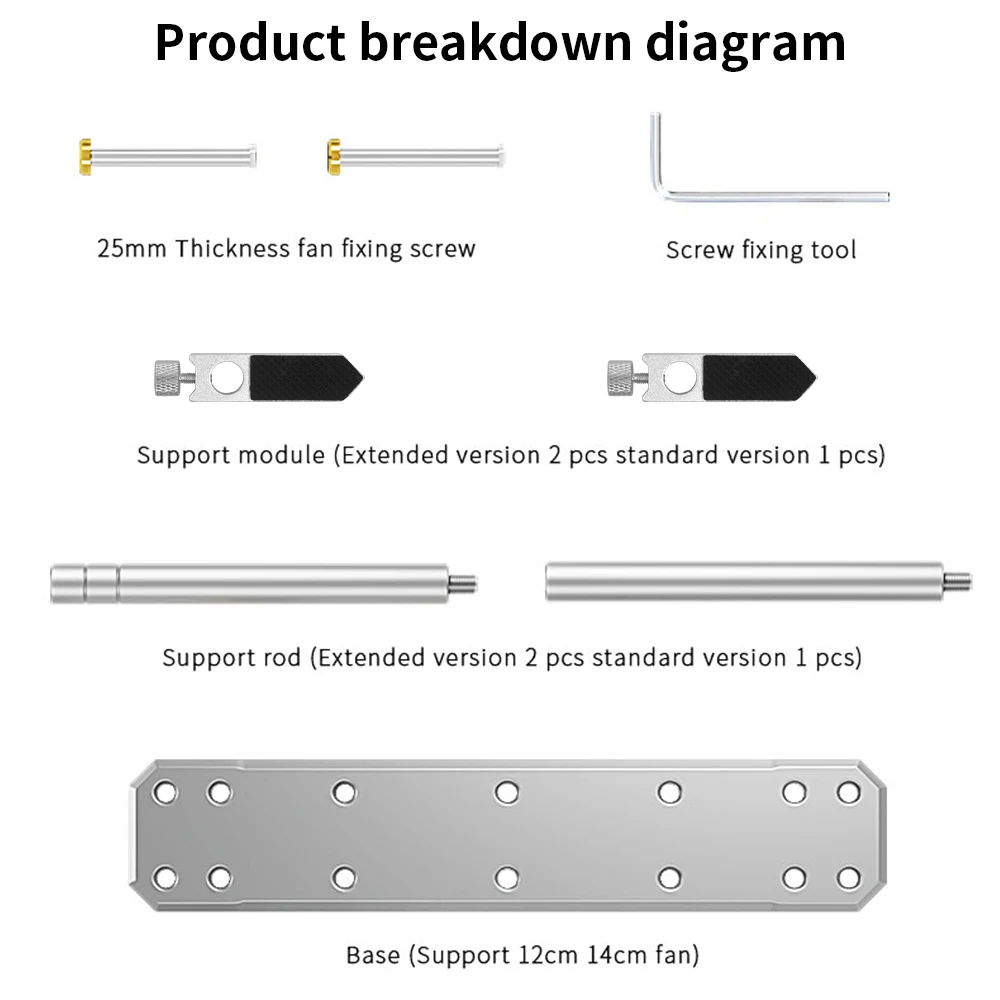 Product breakdown diagram

25mm Thickness fan fixing screw

Screw fixing tool

Support module (Extended version 2 pcs standard version 1 pcs)

Support rod (Extended version 2 pcs standard version 1 pcs)

Base (Support 12cm 14cm fan)