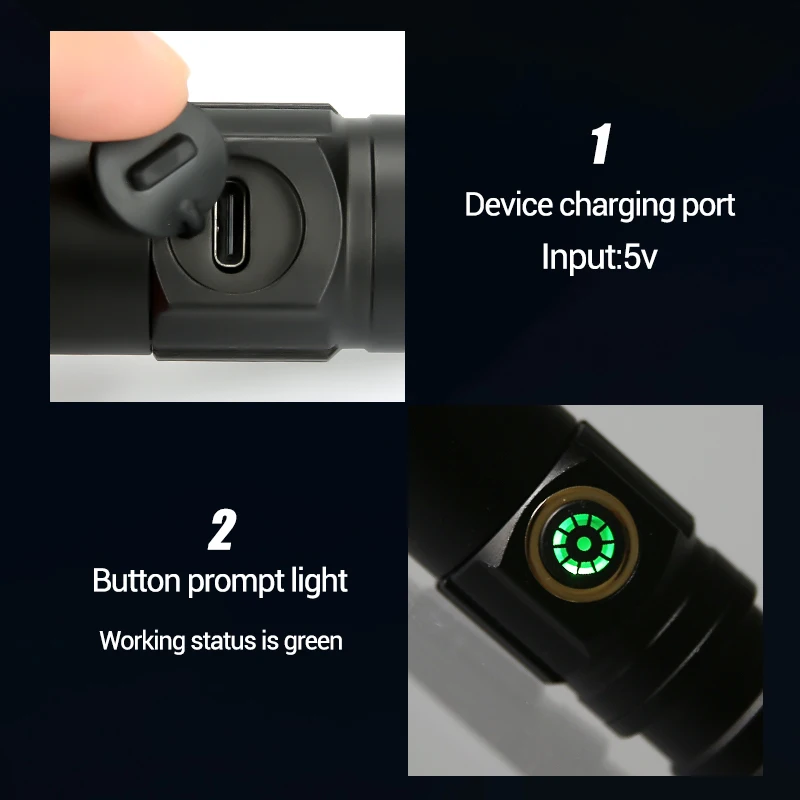 1
Device charging port
Input:5v

2
Button prompt light
Working status is green