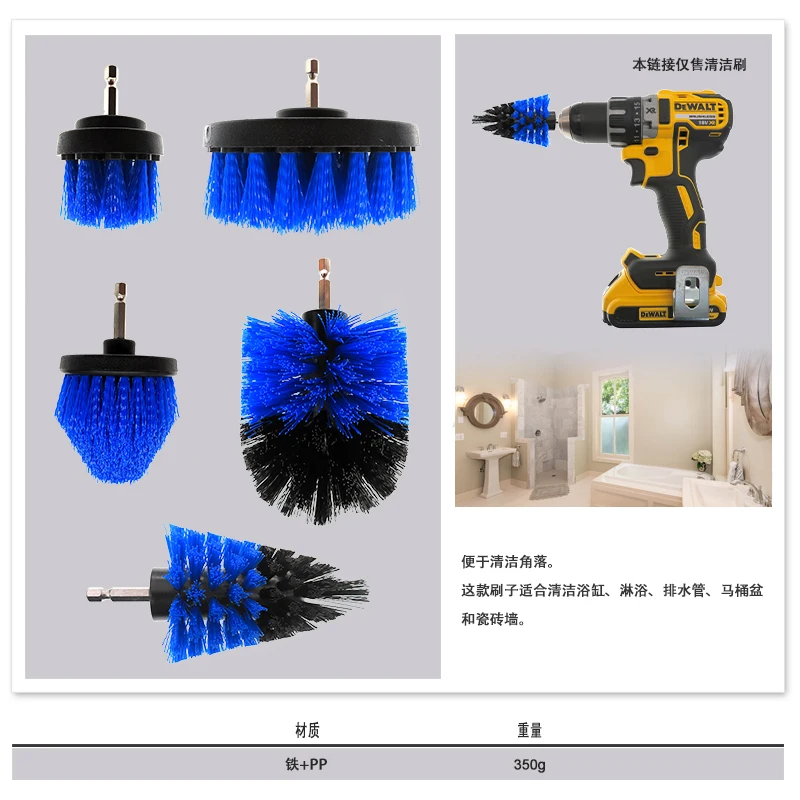 本链接仅售清洁刷

DEWALT
XR

DEWALT

便于清洁角落。
这款刷子适合清洁浴缸、淋浴、排水管、马桶盆和瓷砖墙。

| 材质 | 重量 |
|---|---|
| 铁+PP | 350g |