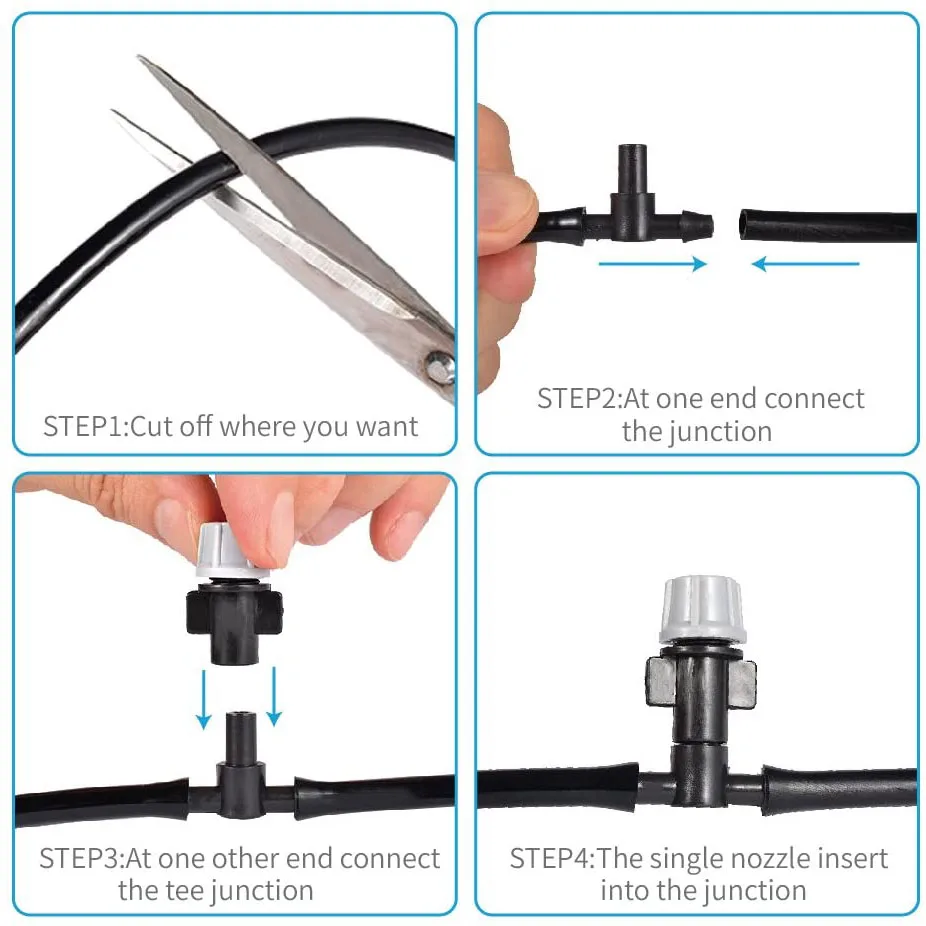 STEP1:Cut off where you want

STEP2:At one end connect the junction

STEP3:At one other end connect the tee junction

STEP4:The single nozzle insert into the junction