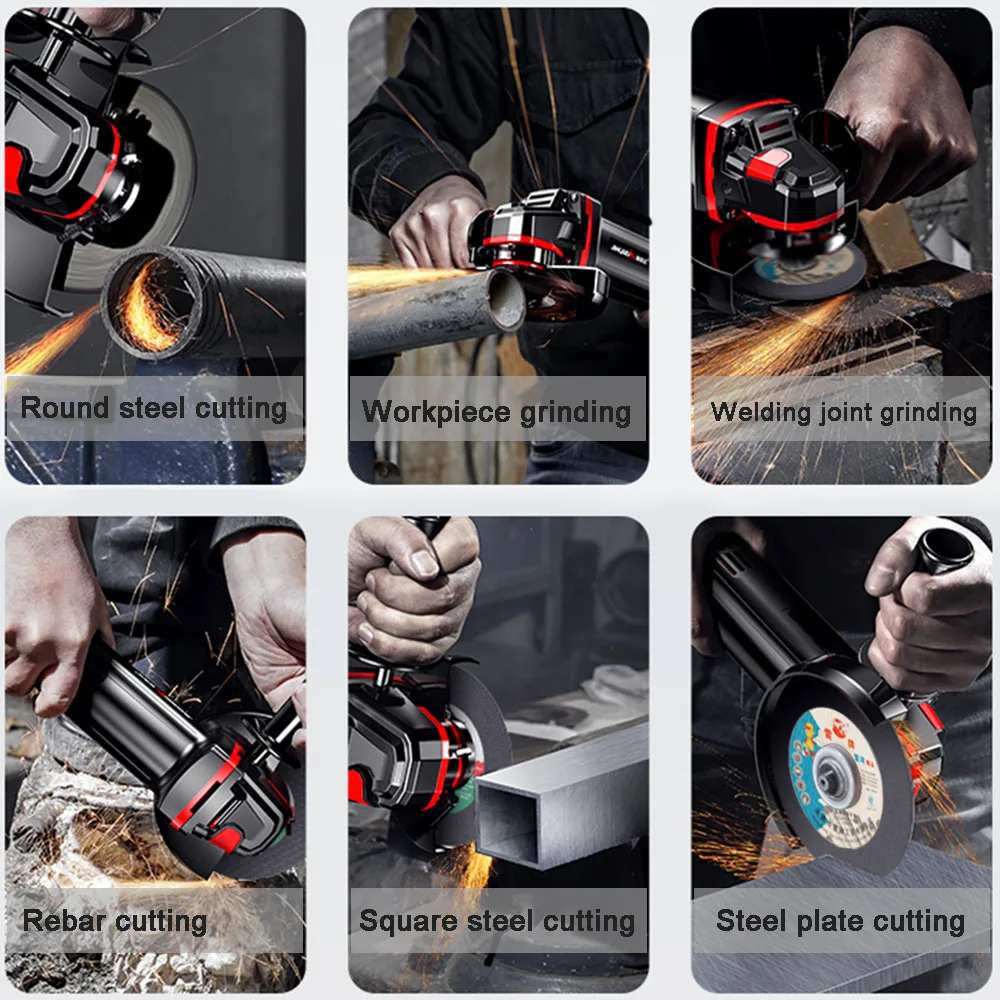 Round steel cutting

Workpiece grinding

Welding joint grinding

Rebar cutting

Square steel cutting

Steel plate cutting