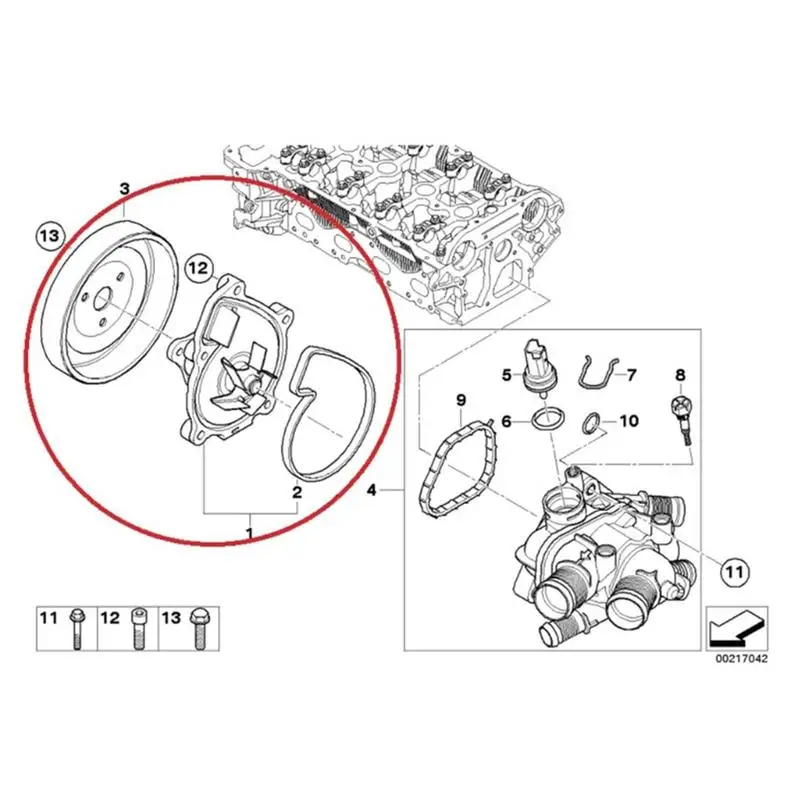 3
13
12
2
1
5
7
8
9
6
10
4
11
11
12
13
00217042