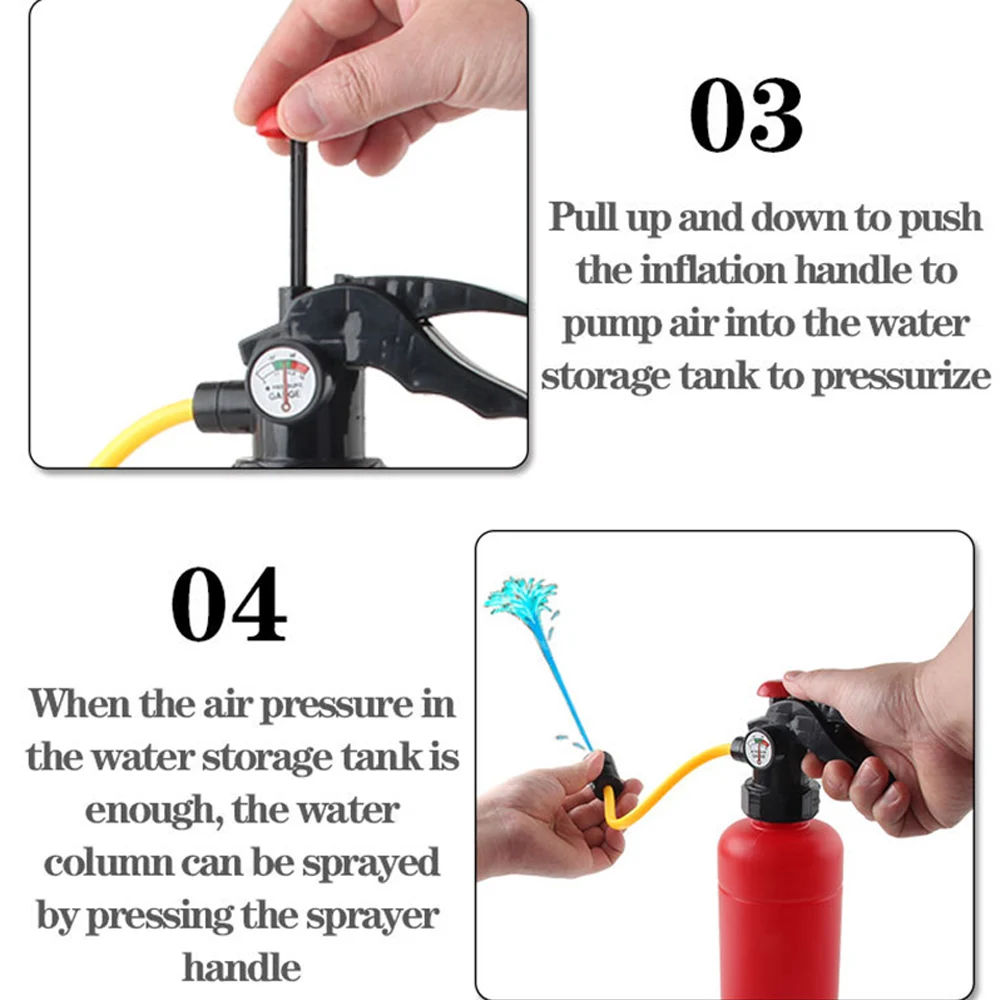 03

Pull up and down to push the inflation handle to pump air into the water storage tank to pressurize

GAUGE

04

When the air pressure in the water storage tank is enough, the water column can be sprayed by pressing the sprayer handle