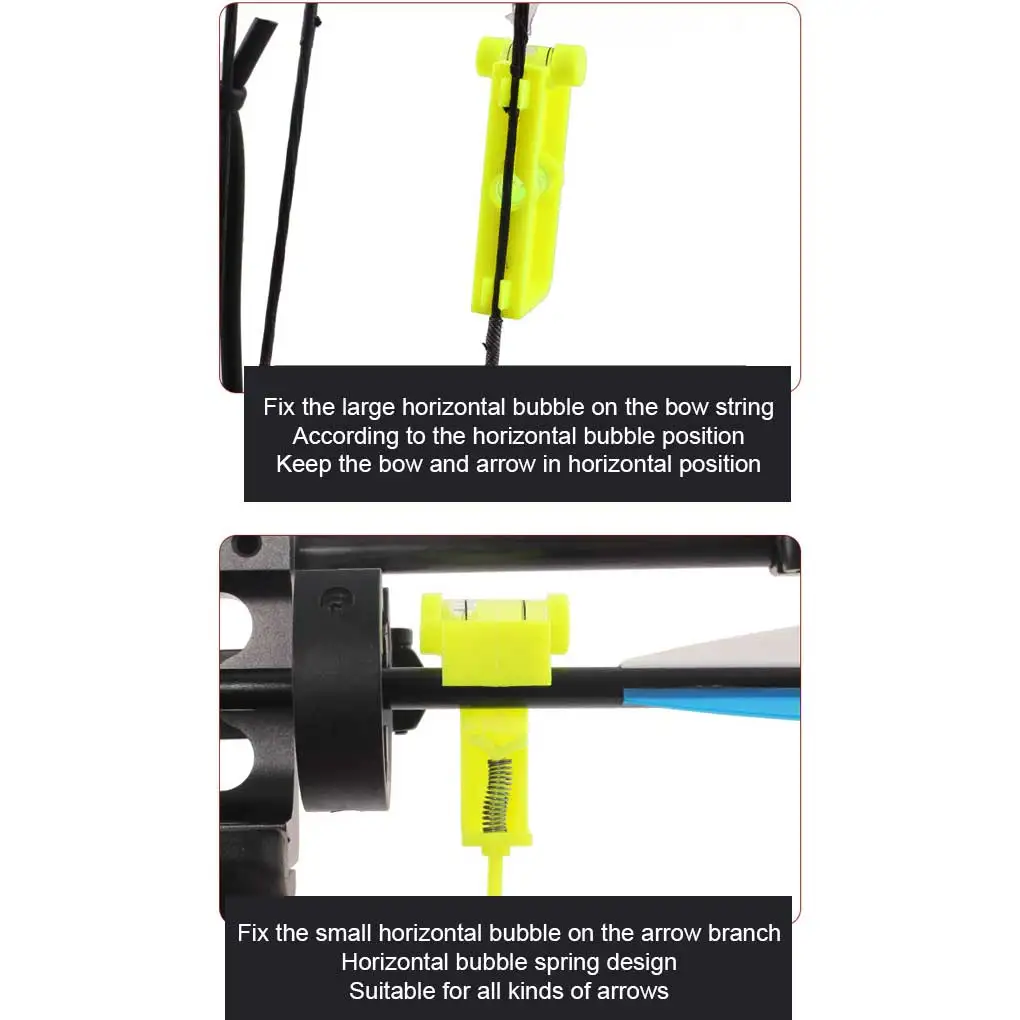 Fix the large horizontal bubble on the bow string
According to the horizontal bubble position
Keep the bow and arrow in horizontal position

Fix the small horizontal bubble on the arrow branch
Horizontal bubble spring design
Suitable for all kinds of arrows