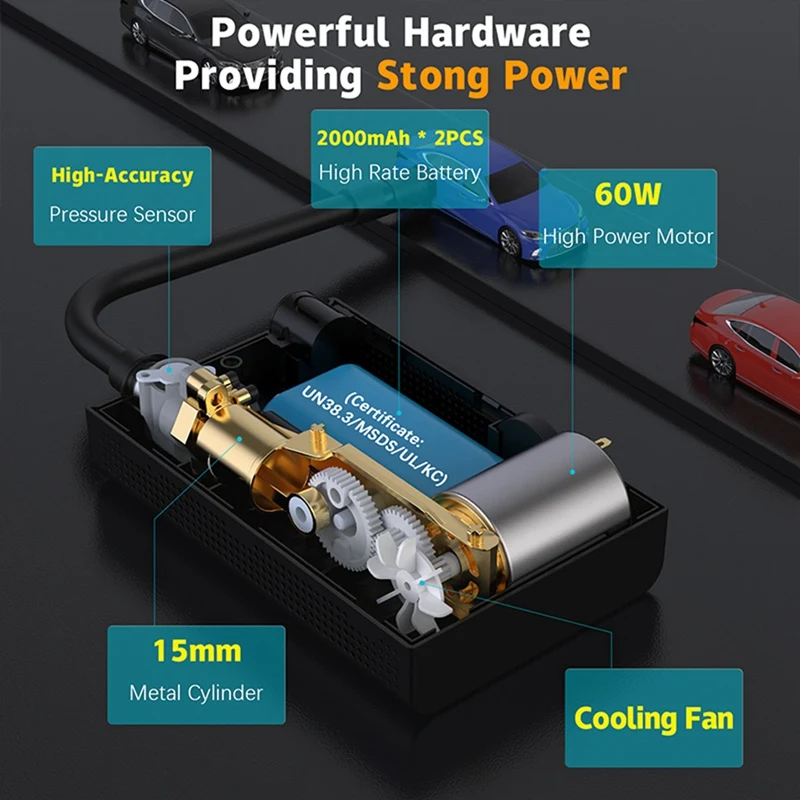 Powerful Hardware
Providing Stong Power

High-Accuracy
Pressure Sensor

2000mAh * 2PCS
High Rate Battery

60W
High Power Motor

(Certificate:
UN38.3/MSDS/UL/KC)

15mm
Metal Cylinder

Cooling Fan