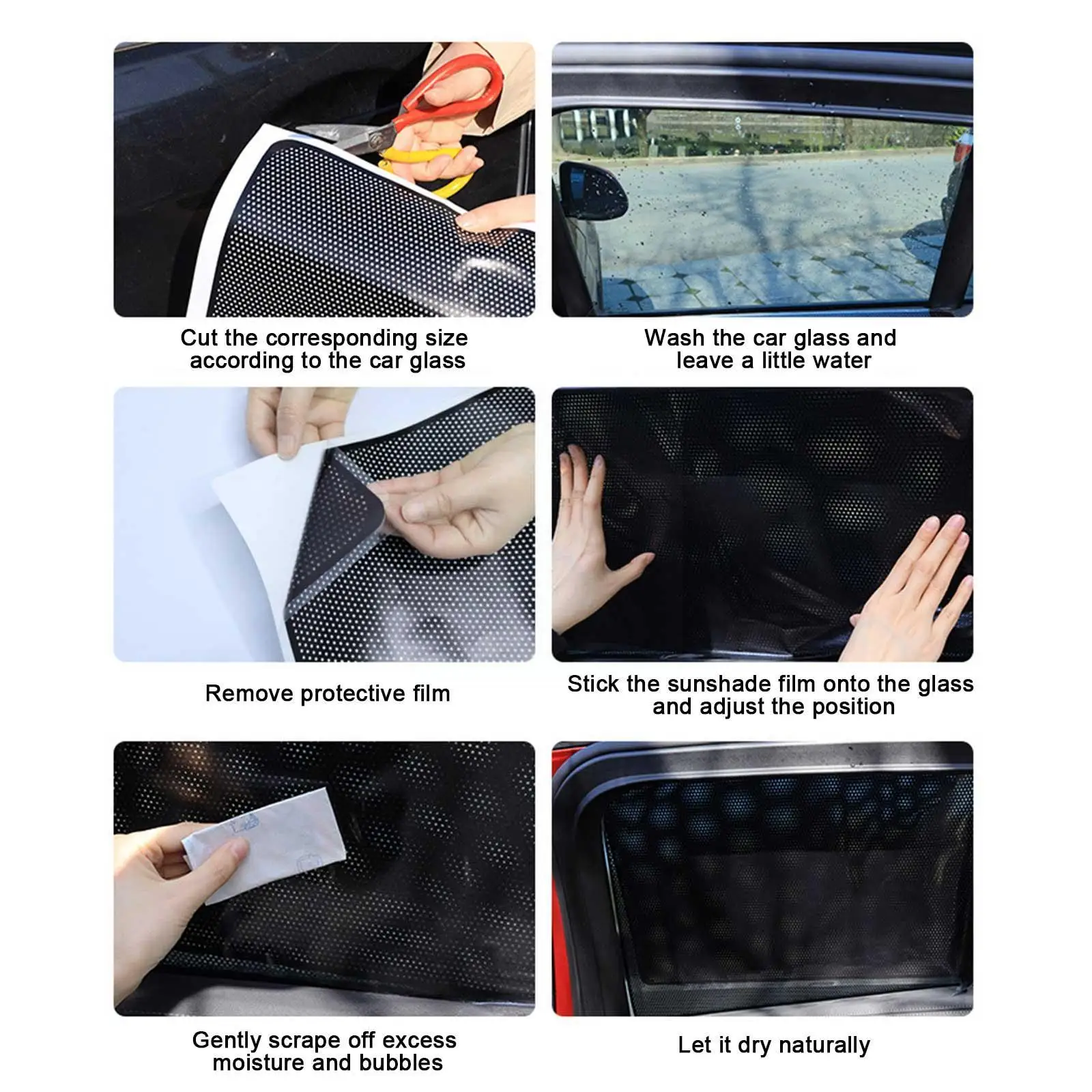 Cut the corresponding size according to the car glass

Wash the car glass and leave a little water

Remove protective film

Stick the sunshade film onto the glass and adjust the position

Gently scrape off excess moisture and bubbles

Let it dry naturally