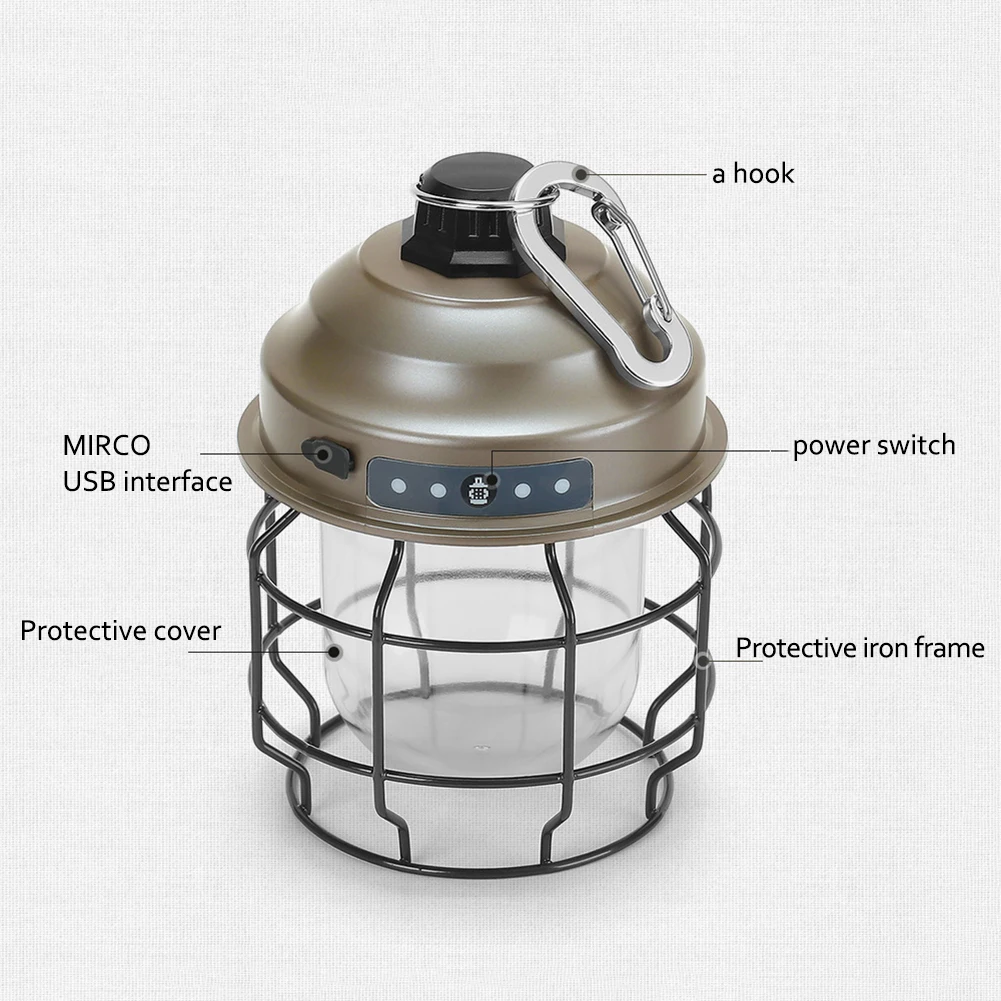 a hook

MIRCO
USB interface

power switch

Protective cover

Protective iron frame