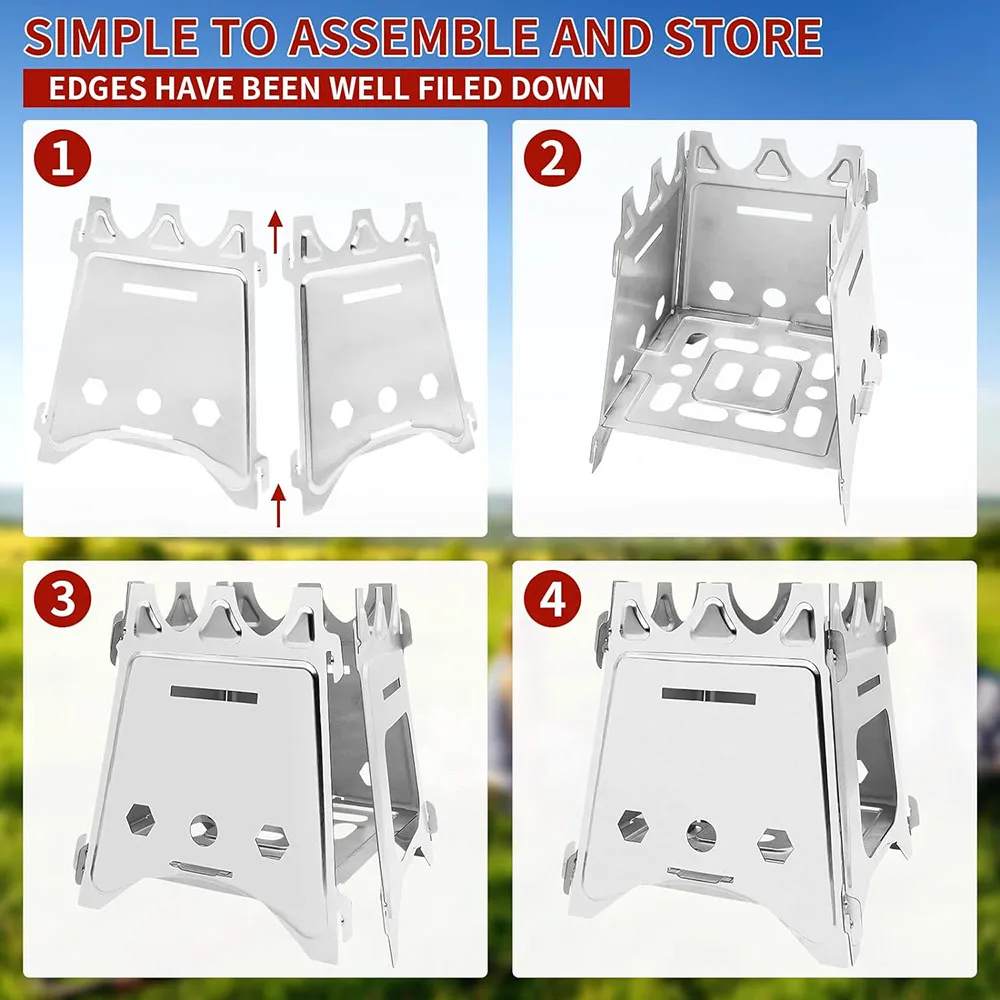 SIMPLE TO ASSEMBLE AND STORE

EDGES HAVE BEEN WELL FILED DOWN

1

2

3

4