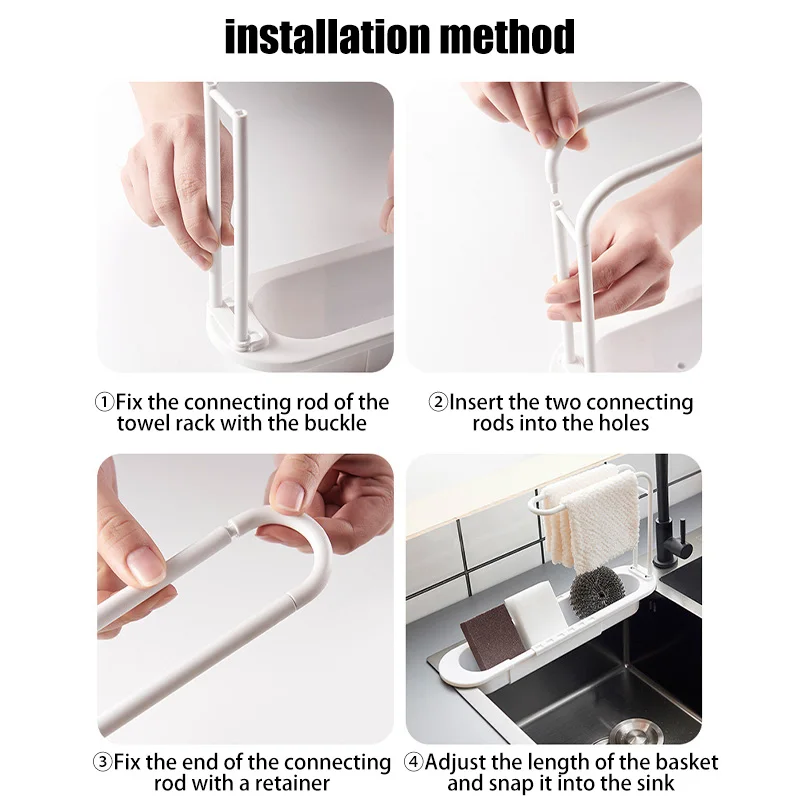 installation method

①Fix the connecting rod of the towel rack with the buckle

②Insert the two connecting rods into the holes

③Fix the end of the connecting rod with a retainer

④Adjust the length of the basket and snap it into the sink