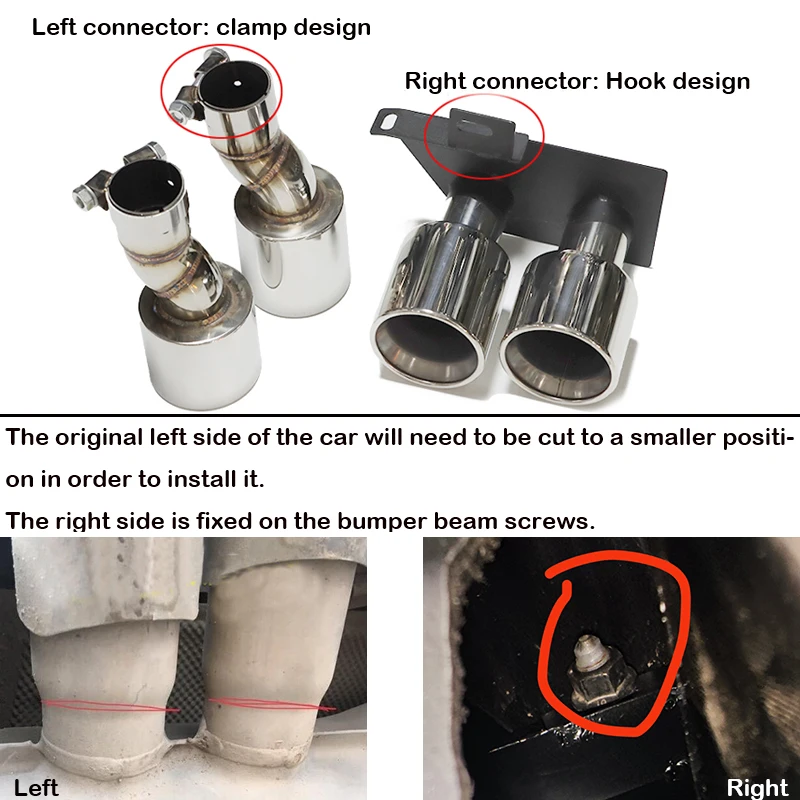 Left connector: clamp design

Right connector: Hook design

The original left side of the car will need to be cut to a smaller position in order to install it.

The right side is fixed on the bumper beam screws.

Left

Right