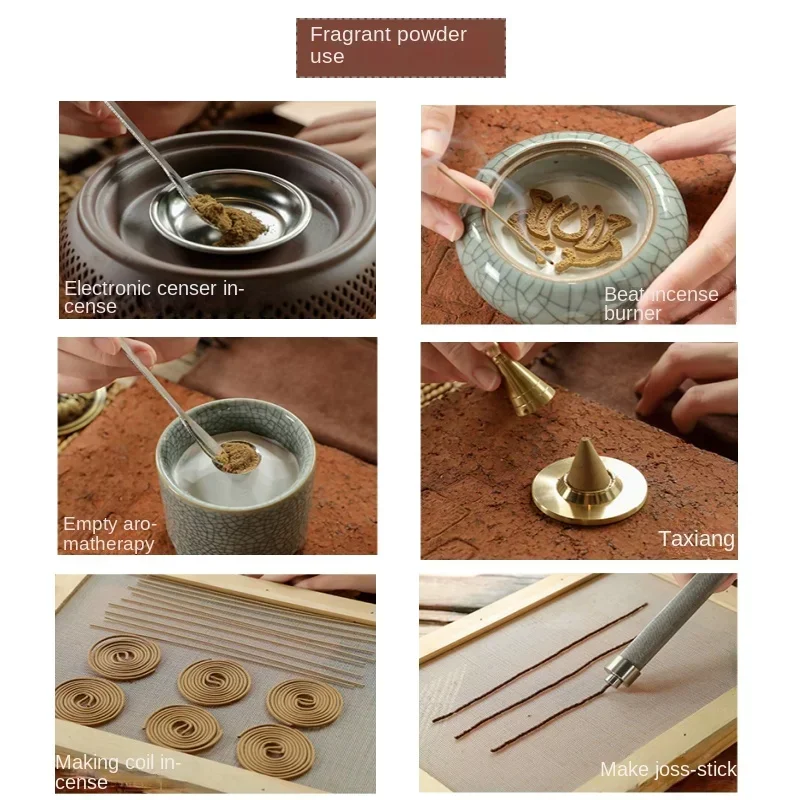 Fragrant powder use

Electronic censer incense

Beat incense burner

Empty aromatherapy

Taxiang

Making coil incense

Make joss-stick