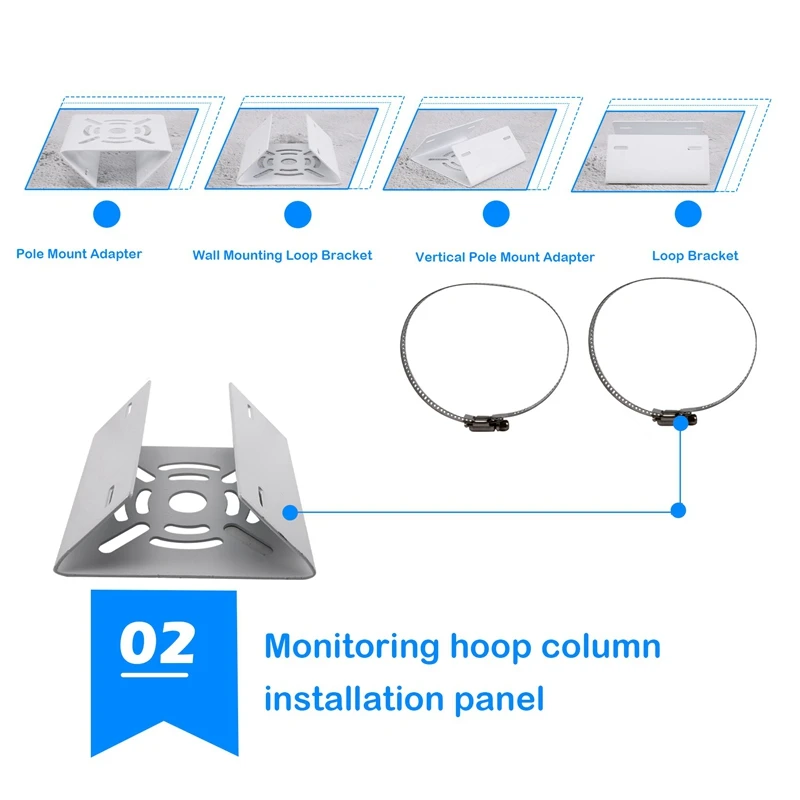 Pole Mount Adapter

Wall Mounting Loop Bracket

Vertical Pole Mount Adapter

Loop Bracket

02

Monitoring hoop column installation panel