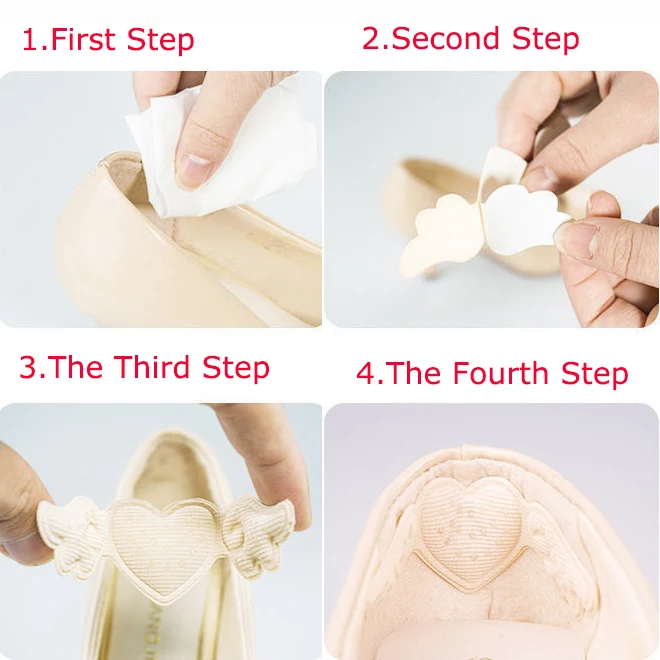 1.First Step

2.Second Step

3.The Third Step

4.The Fourth Step